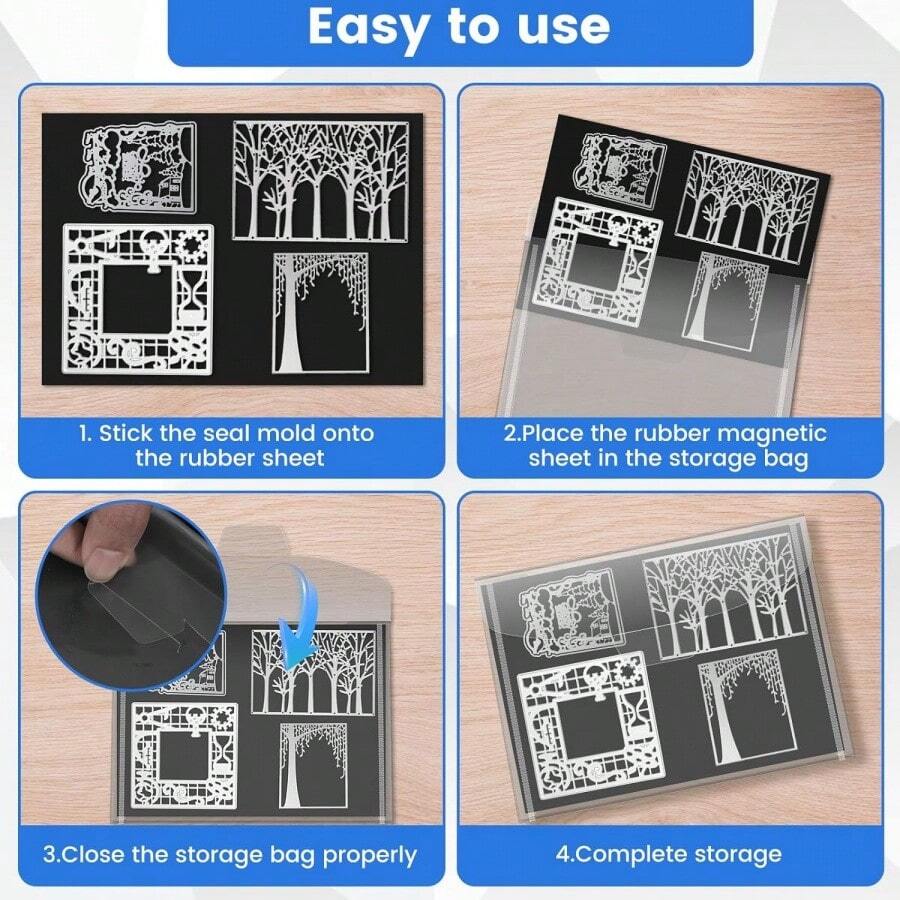 Easy to use

1. Stick the seal mold onto the rubber sheet

2.Place the rubber magnetic sheet in the storage bag

3.Close the storage bag properly

4.Complete storage