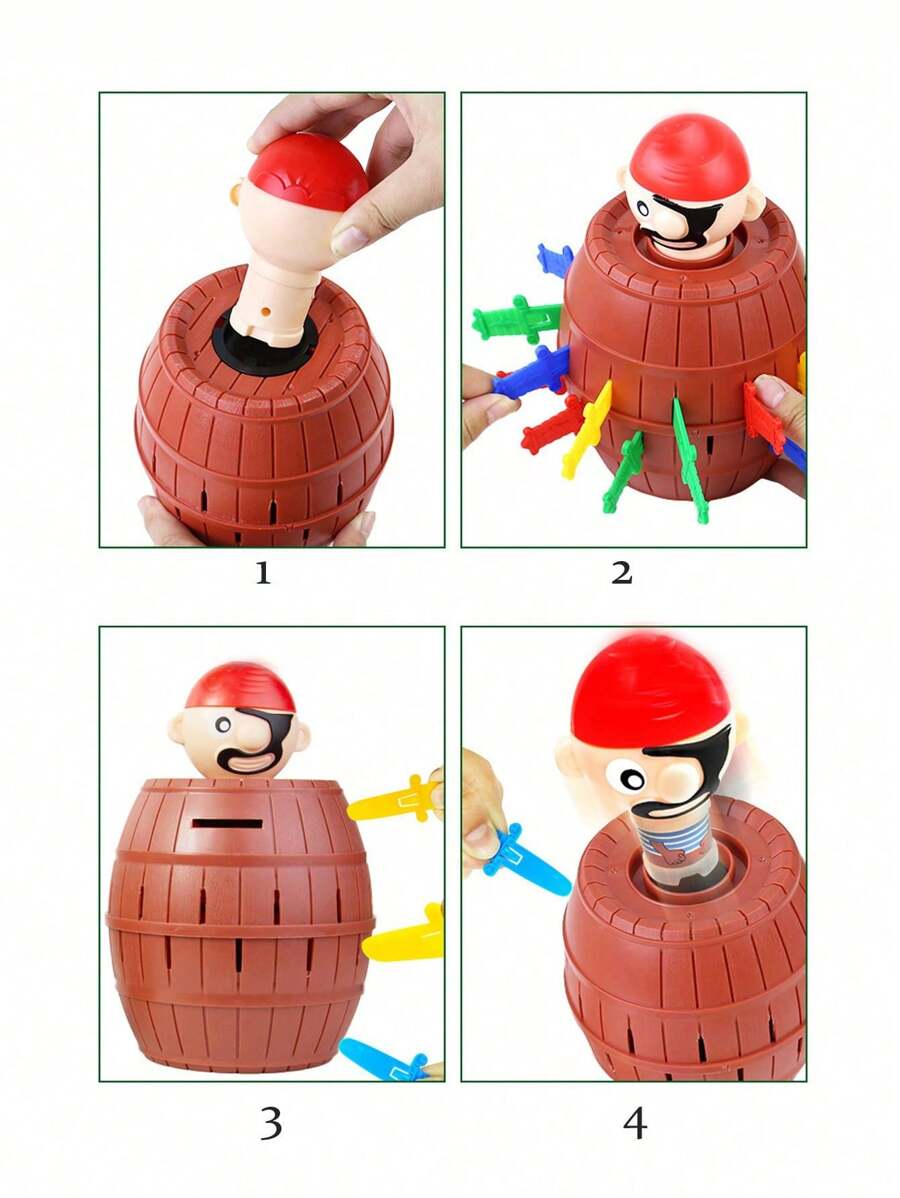 1

2

3

4