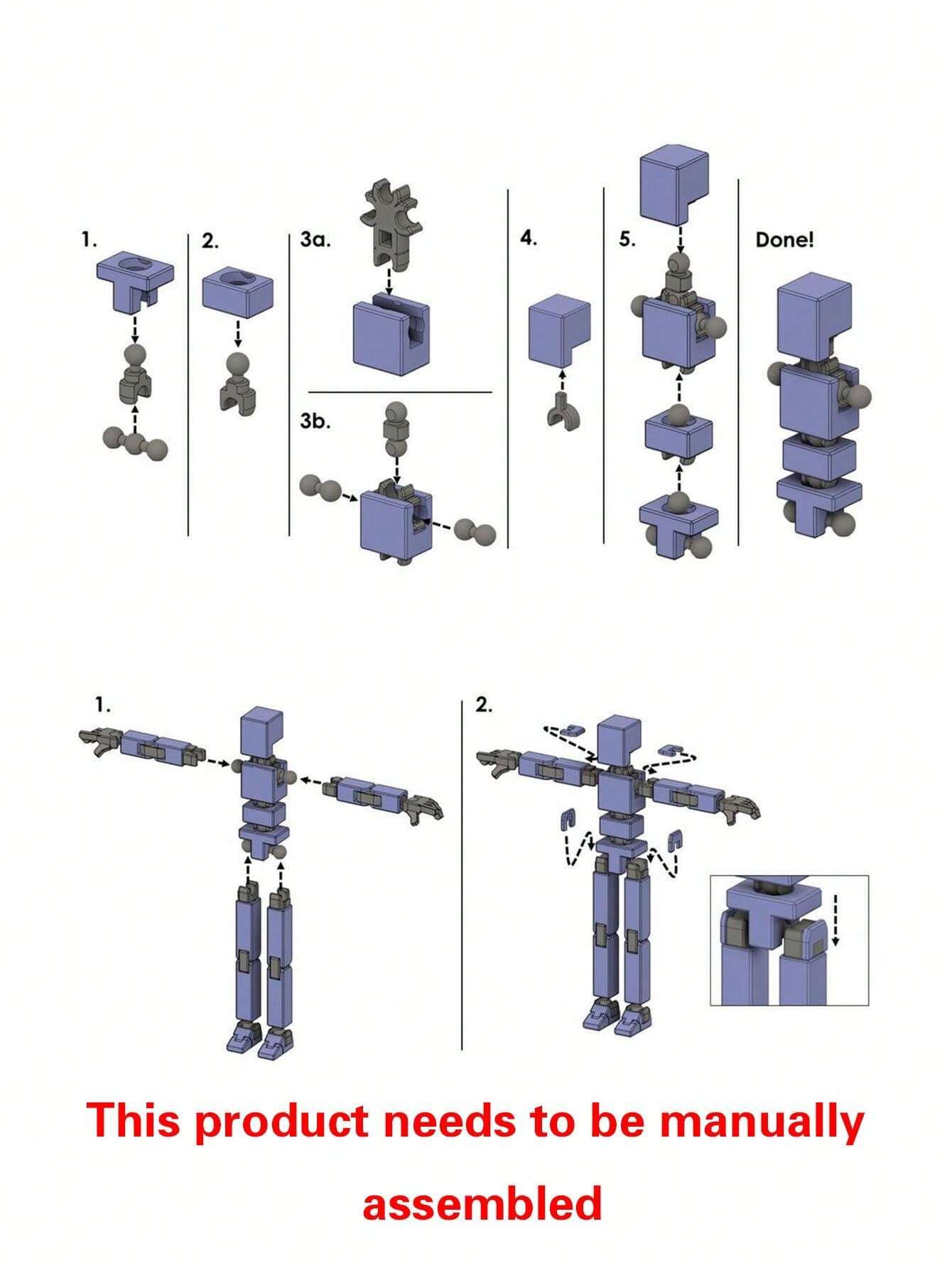 1.

2.

3a.

3b.

4.

5.

Done!

1.

2.

This product needs to be manually assembled