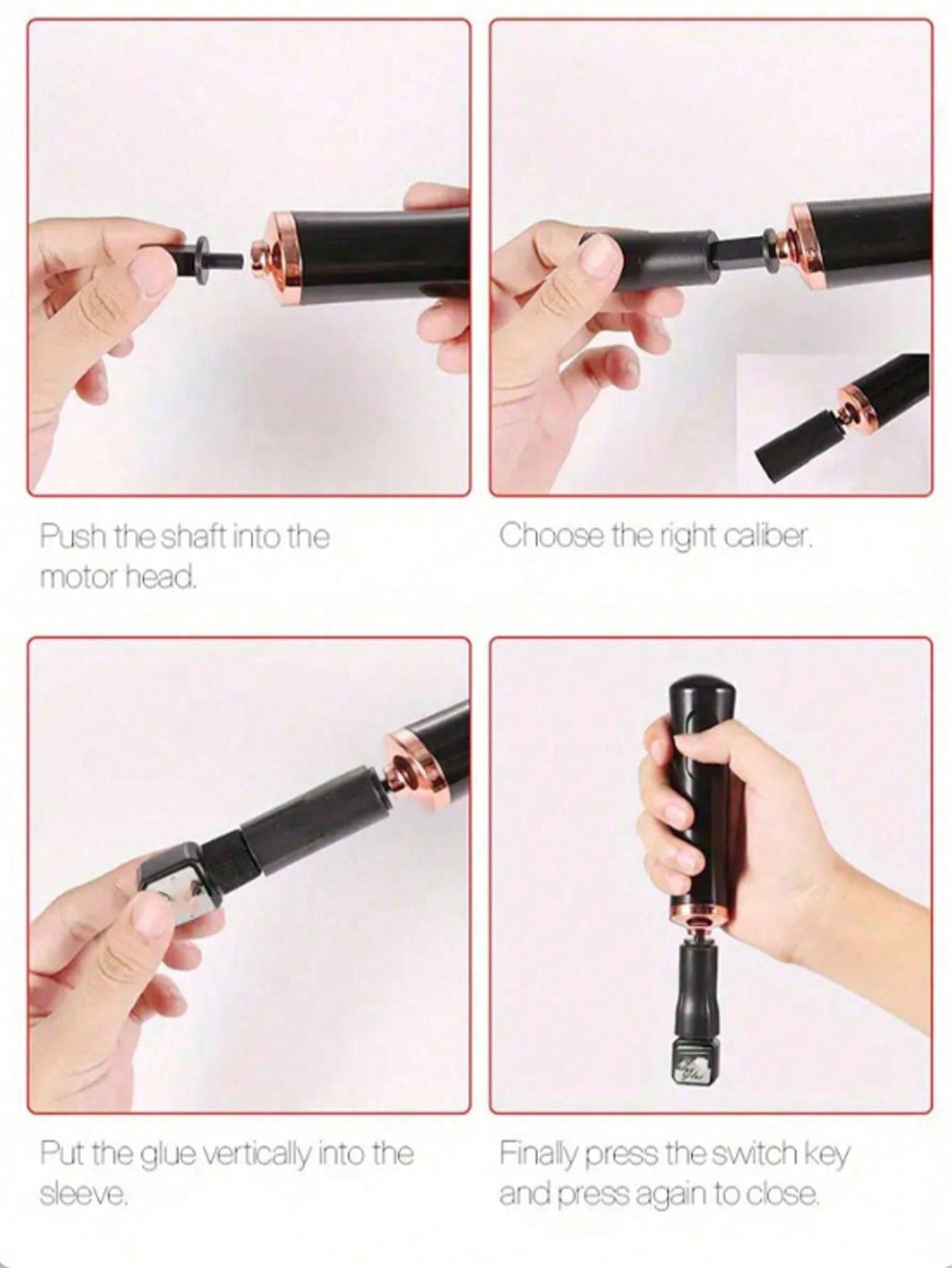 Push the shaft into the motor head.

Choose the right caliber.

Put the glue vertically into the sleeve.

Finally press the switch key and press again to close.