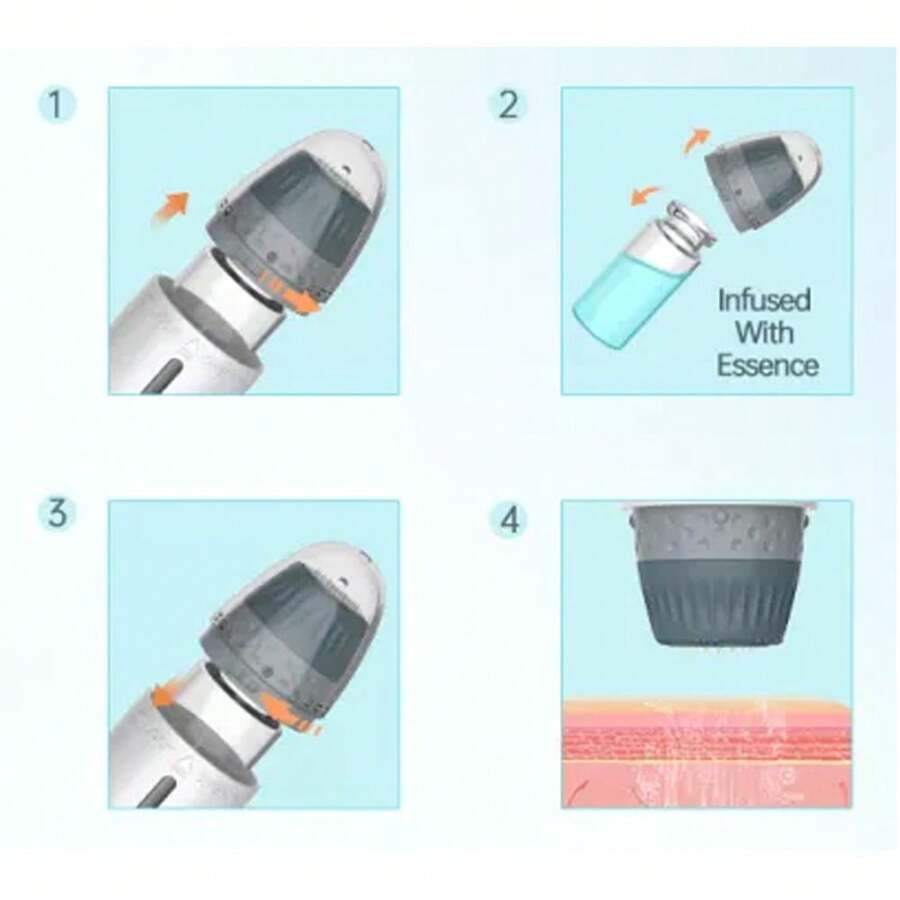 1

2

Infused With Essence

3

4