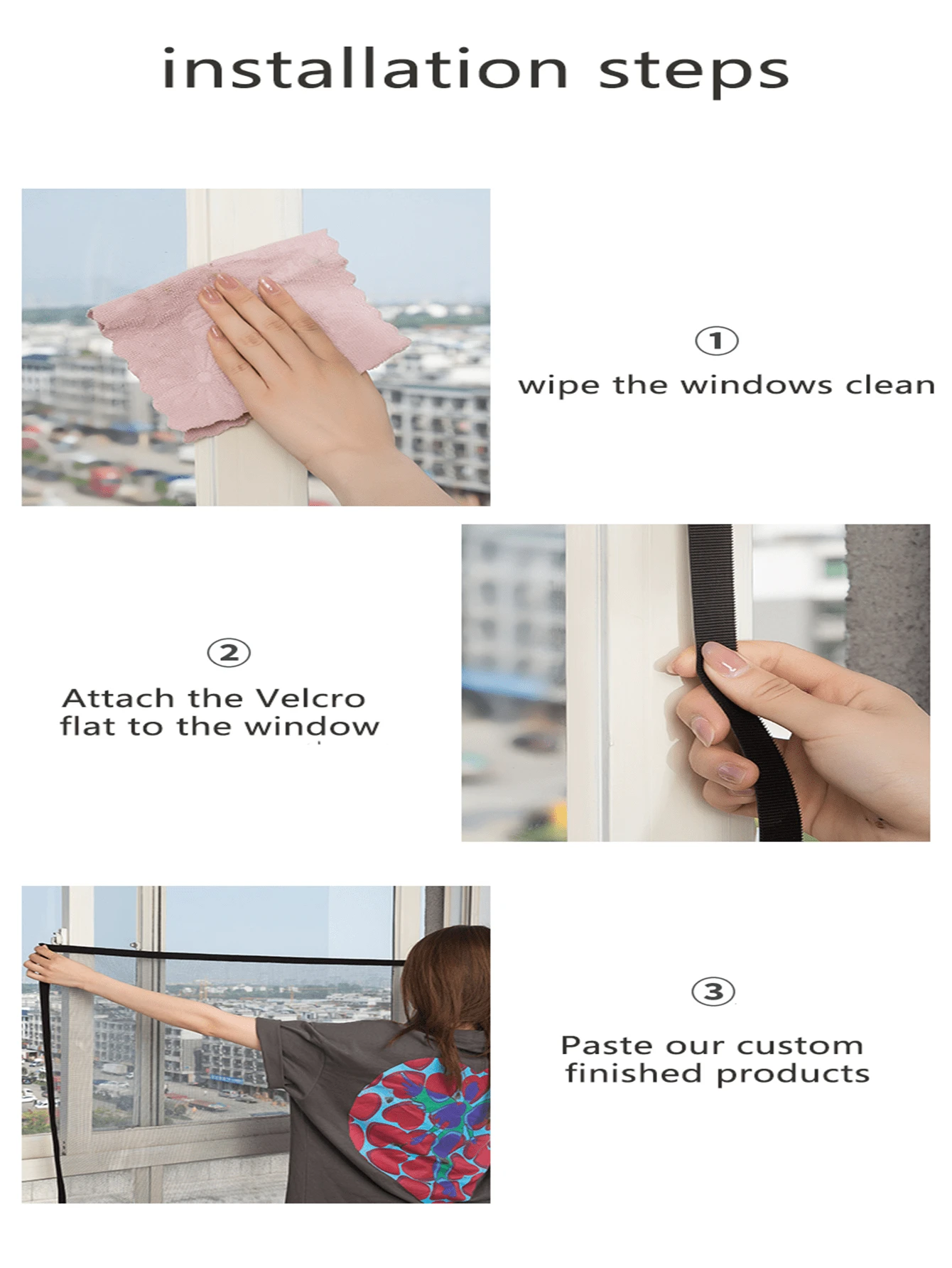 installation steps

①
wipe the windows clean

②
Attach the Velcro flat to the window

③
Paste our custom finished products