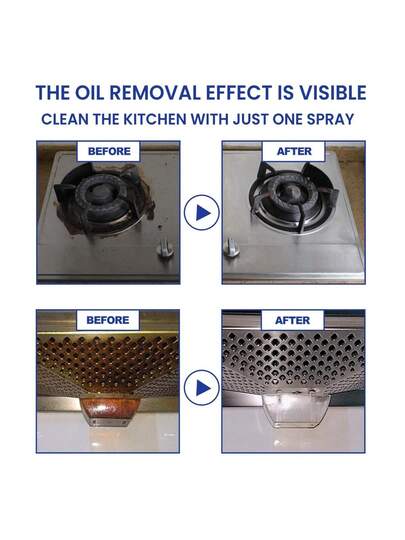 THE OIL REMOVAL EFFECT IS VISIBLE
CLEAN THE KITCHEN WITH JUST ONE SPRAY

BEFORE

AFTER

BEFORE

AFTER