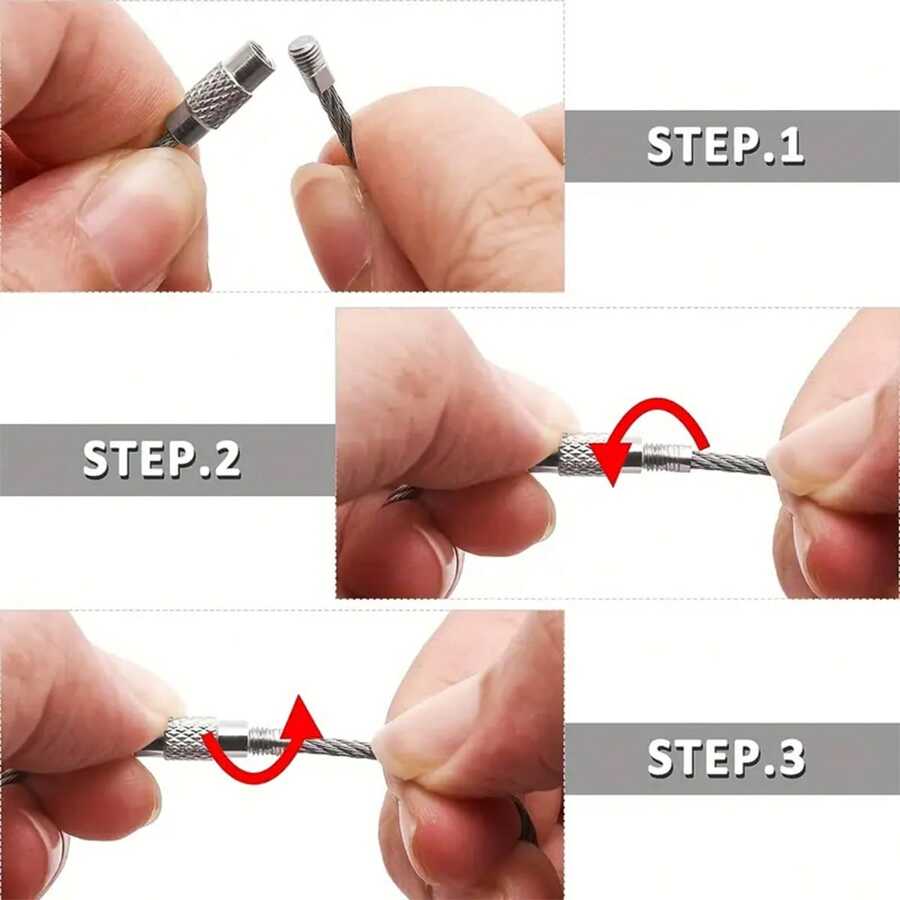 STEP.1

STEP.2

STEP.3