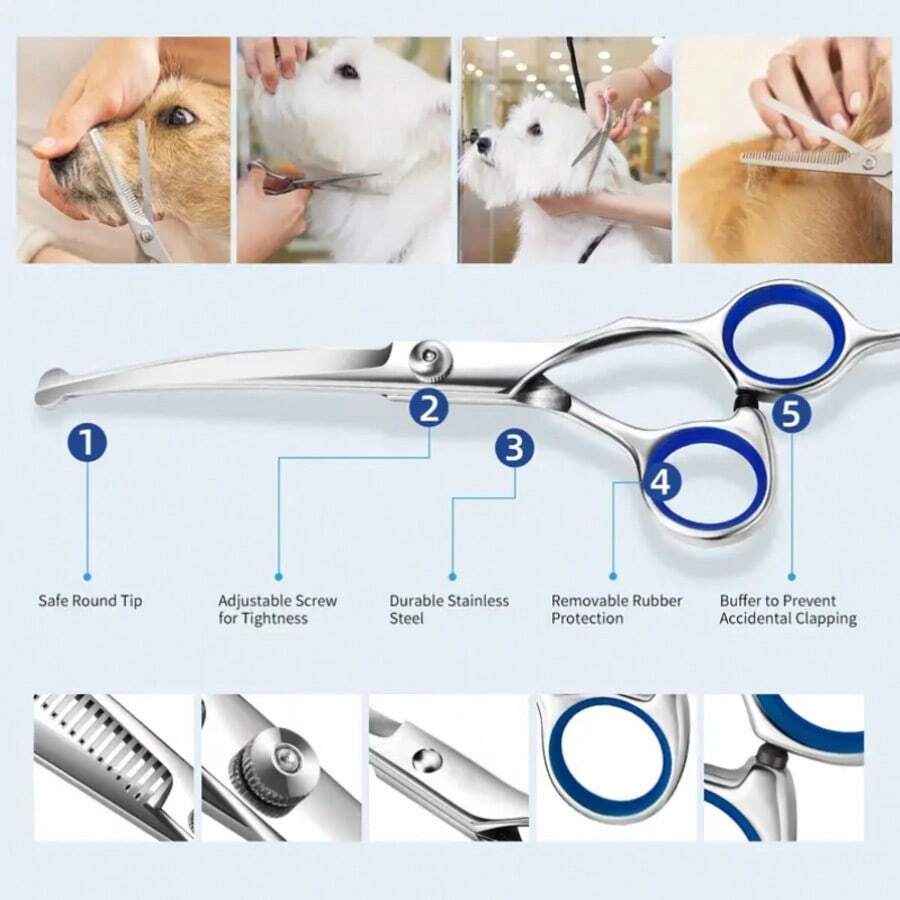 1
2
3
4
5

Safe Round Tip

Adjustable Screw for Tightness

Durable Stainless Steel

Removable Rubber Protection

Buffer to Prevent Accidental Clapping