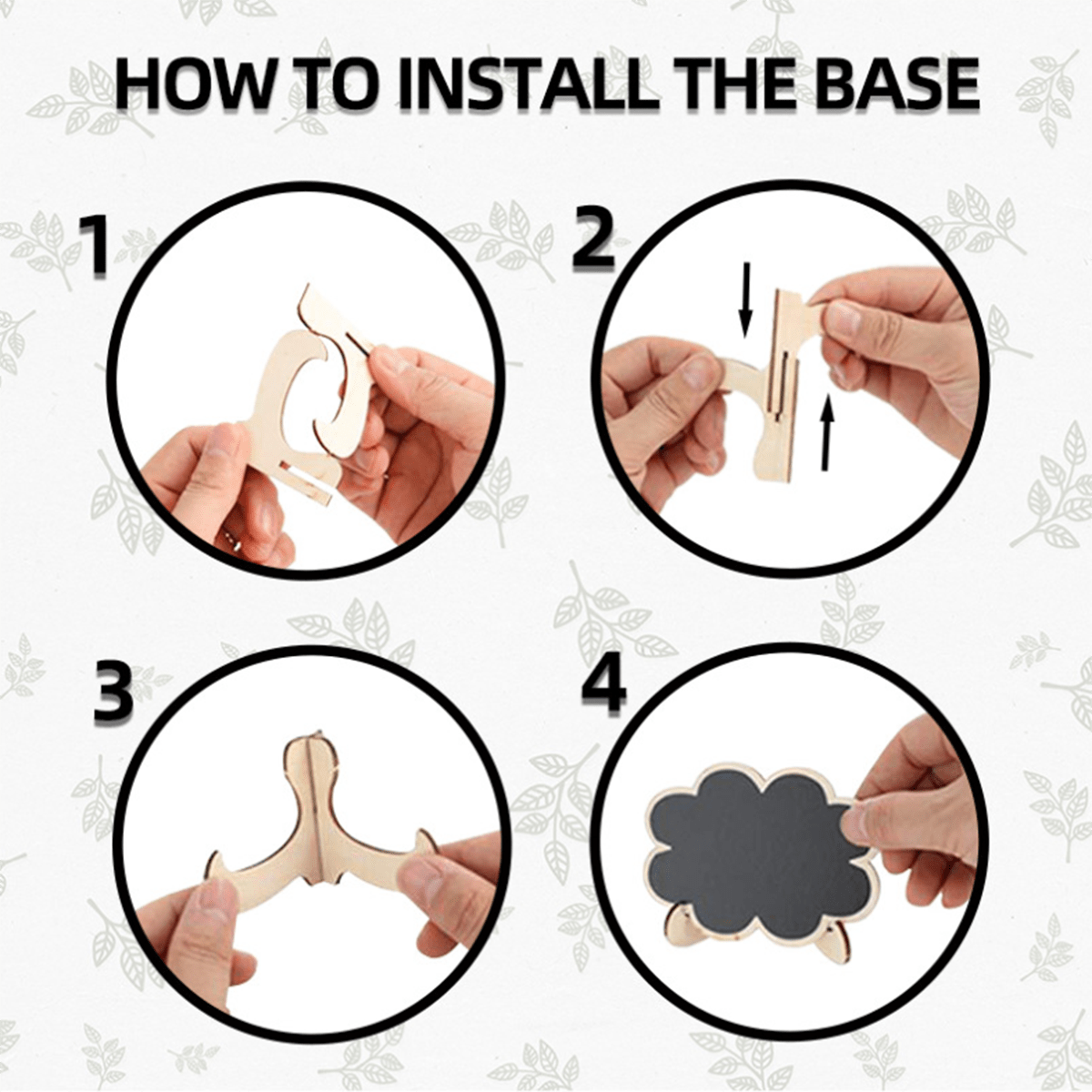 HOW TO INSTALL THE BASE

1

2

3

4