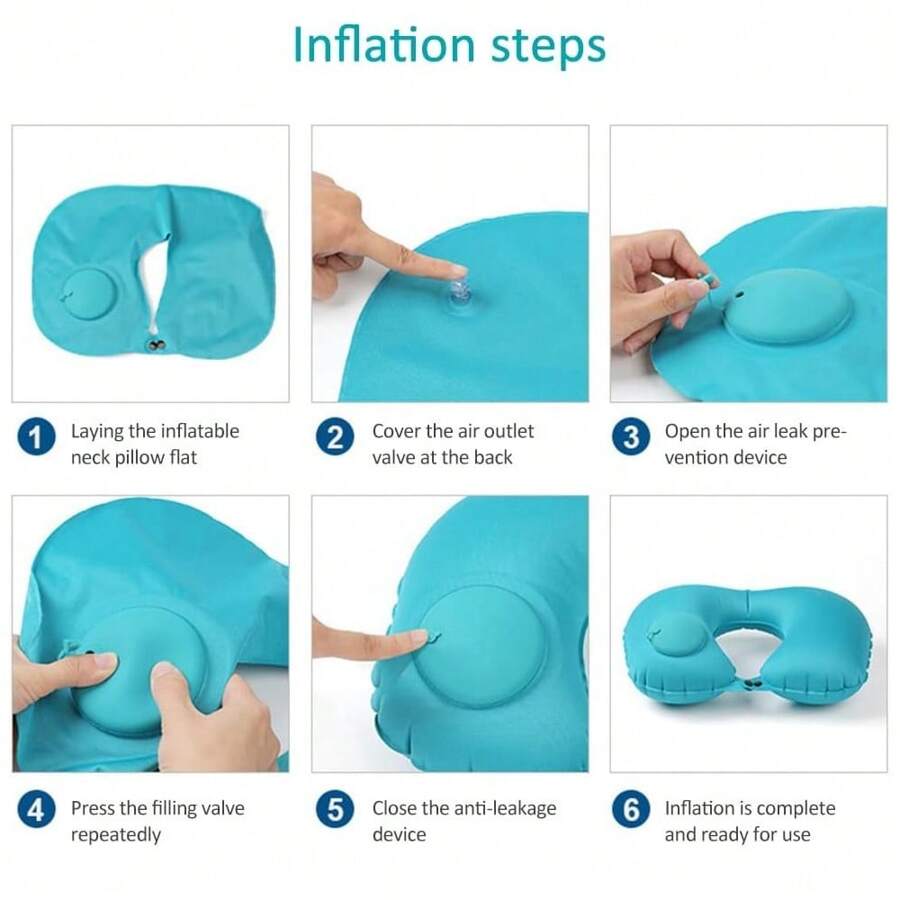 Inflation steps

1 Laying the inflatable neck pillow flat

2 Cover the air outlet valve at the back

3 Open the air leak prevention device

4 Press the filling valve repeatedly

5 Close the anti-leakage device

6 Inflation is complete and ready for use