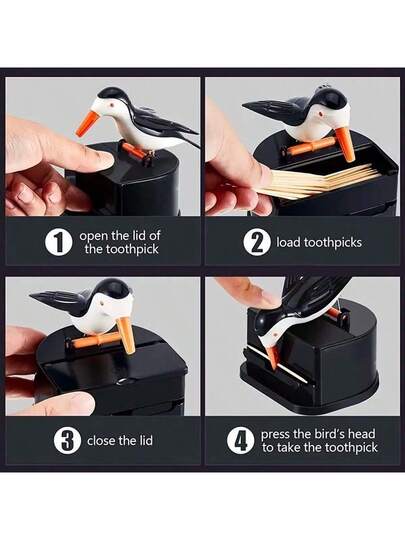 1 open the lid of the toothpick

2 load toothpicks

3 close the lid

4 press the bird's head to take the toothpick