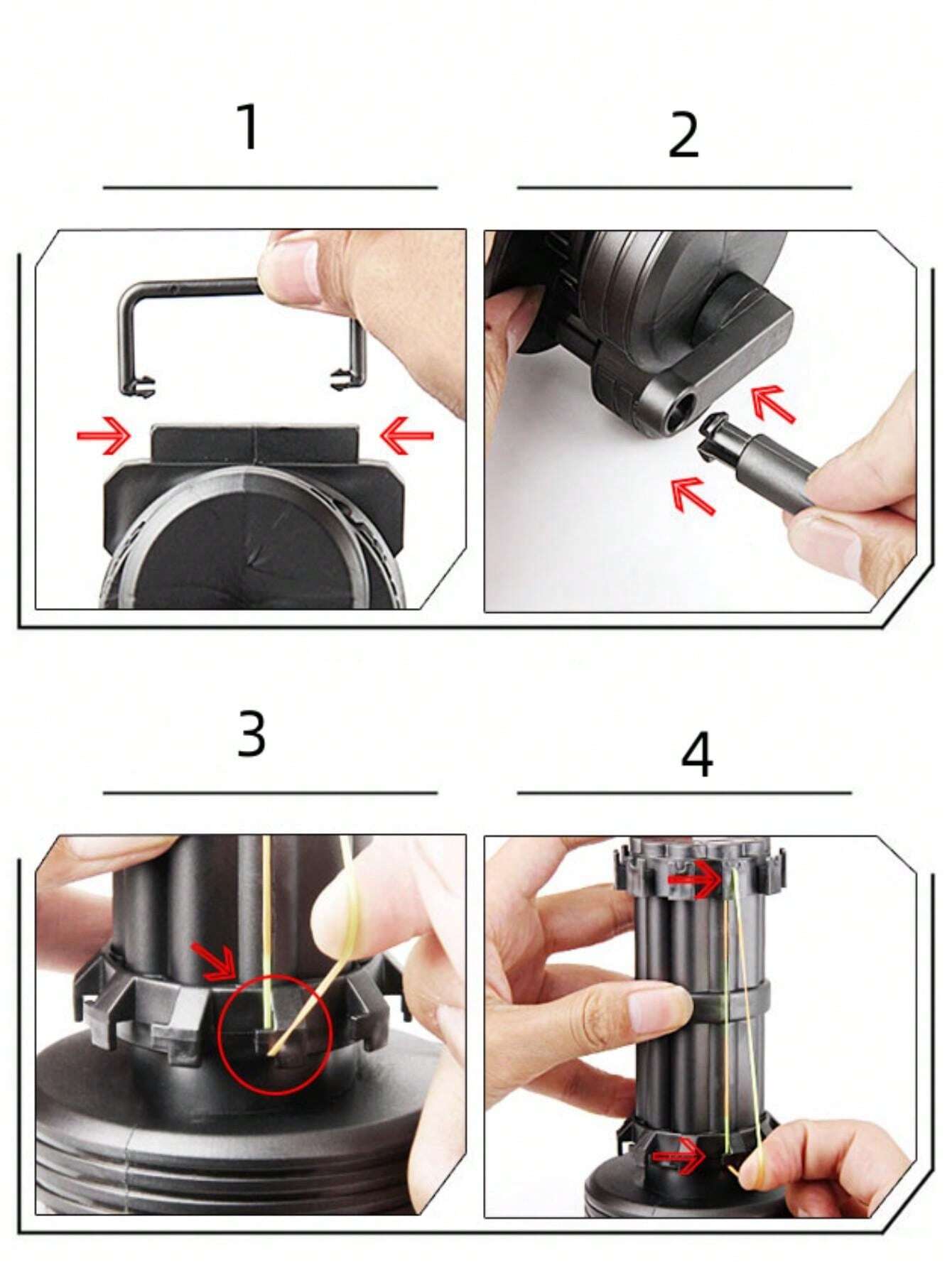 1

2

3

4