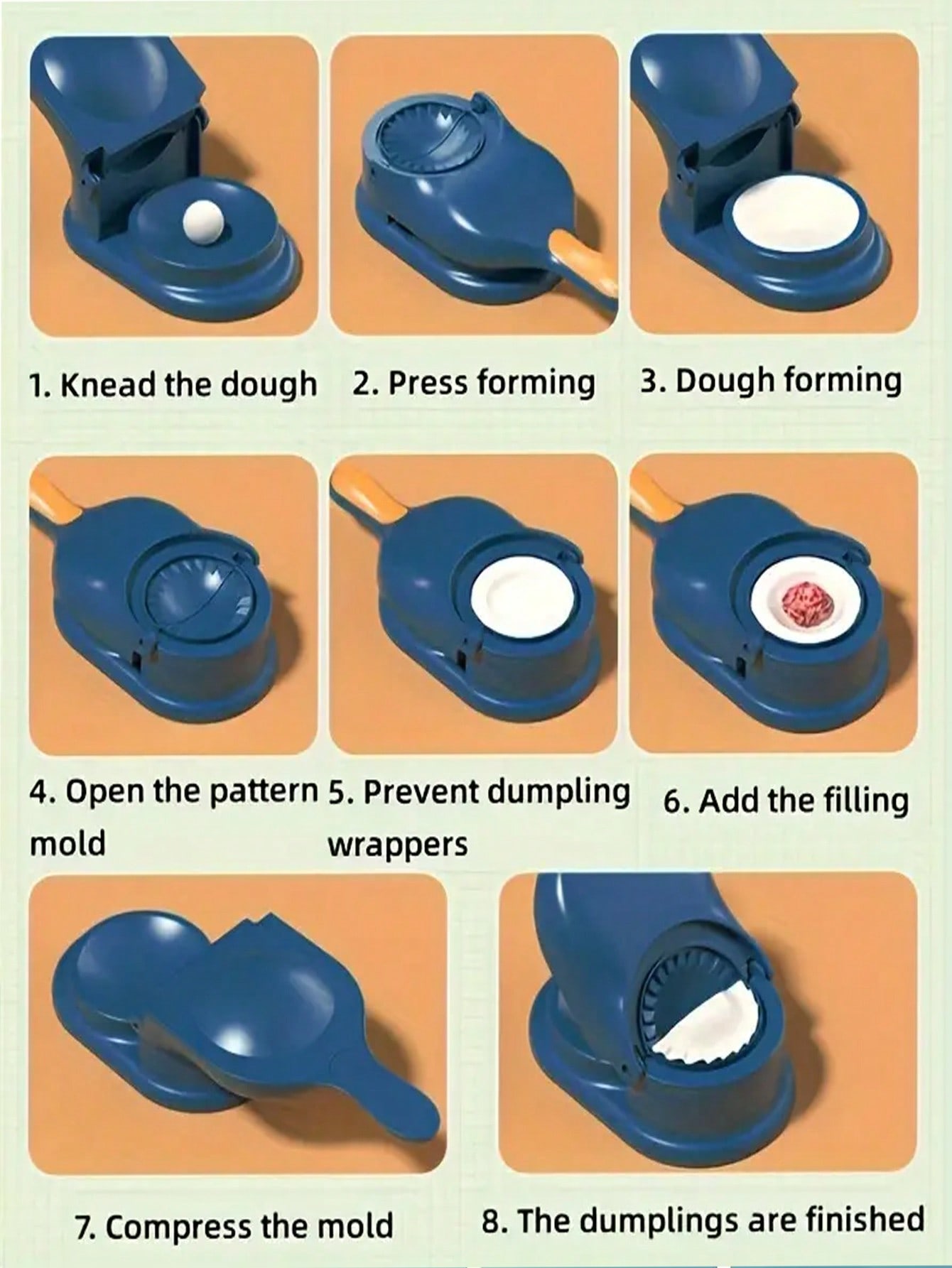 1. Knead the dough

2. Press forming

3. Dough forming

4. Open the pattern mold

5. Prevent dumpling wrappers

6. Add the filling

7. Compress the mold

8. The dumplings are finished