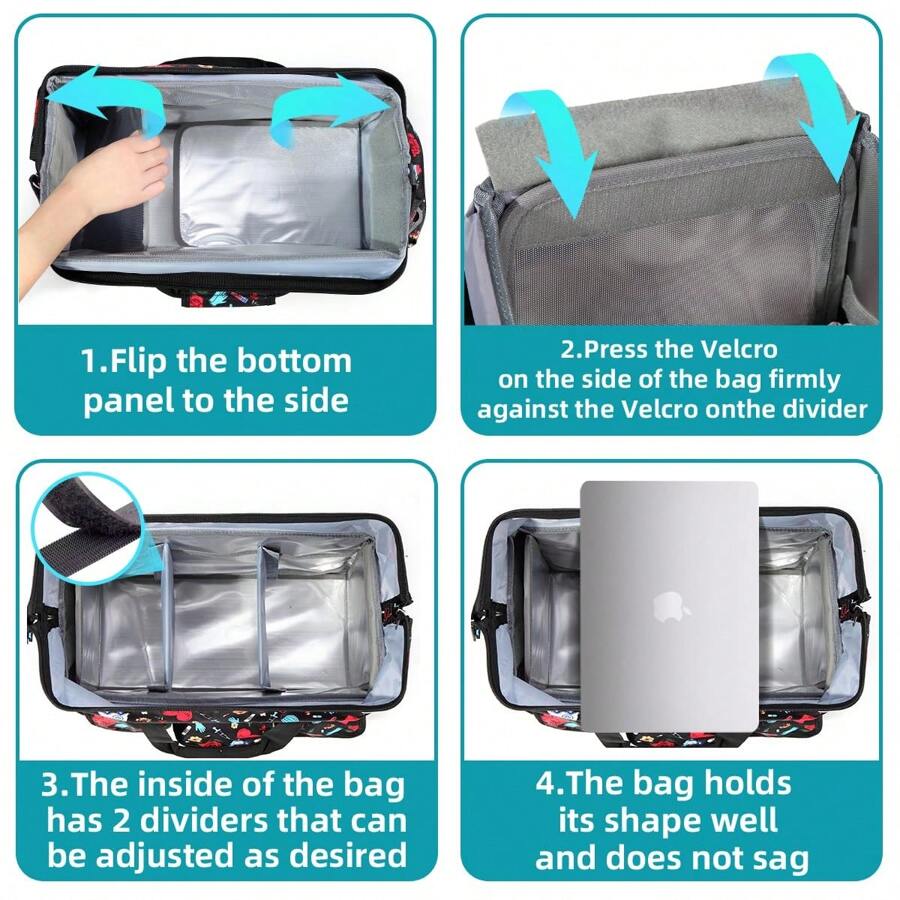 1.Flip the bottom panel to the side

2.Press the Velcro on the side of the bag firmly against the Velcro onthe divider

3.The inside of the bag has 2 dividers that can be adjusted as desired

4.The bag holds its shape well and does not sag