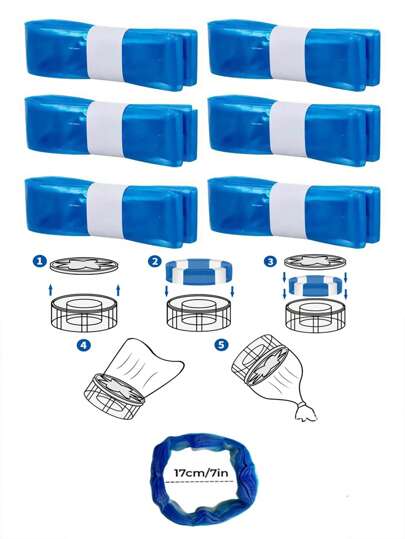 1
2
3
4
5
17cm/7in