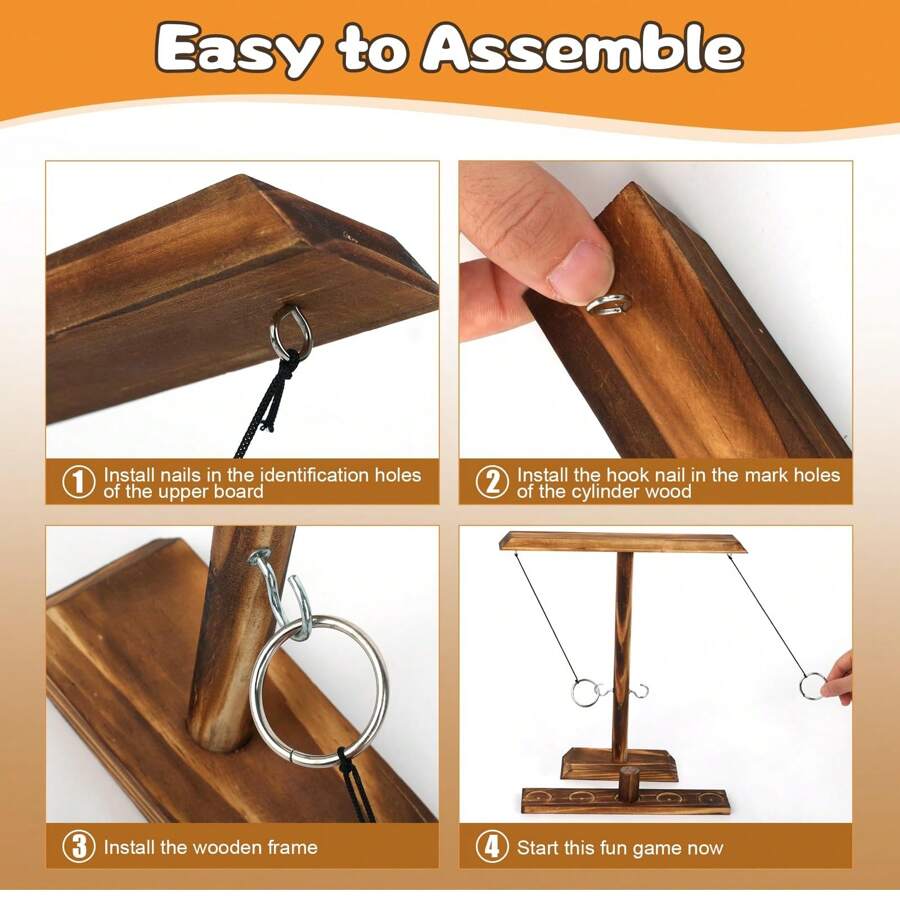 Easy to Assemble

1 Install nails in the identification holes of the upper board

2 Install the hook nail in the mark holes of the cylinder wood

3 Install the wooden frame

4 Start this fun game now