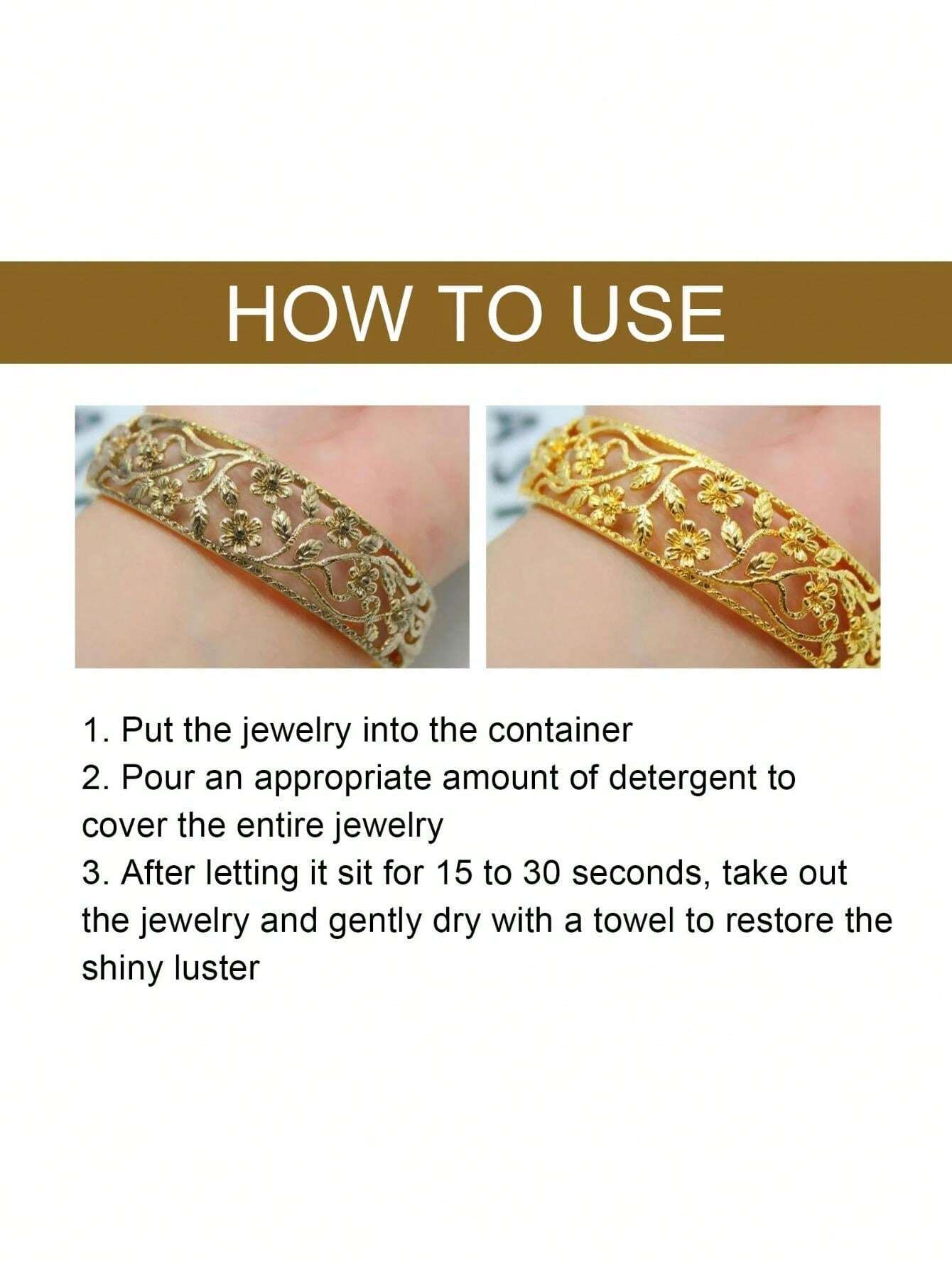 HOW TO USE

1. Put the jewelry into the container
2. Pour an appropriate amount of detergent to cover the entire jewelry
3. After letting it sit for 15 to 30 seconds, take out the jewelry and gently dry with a towel to restore the shiny luster