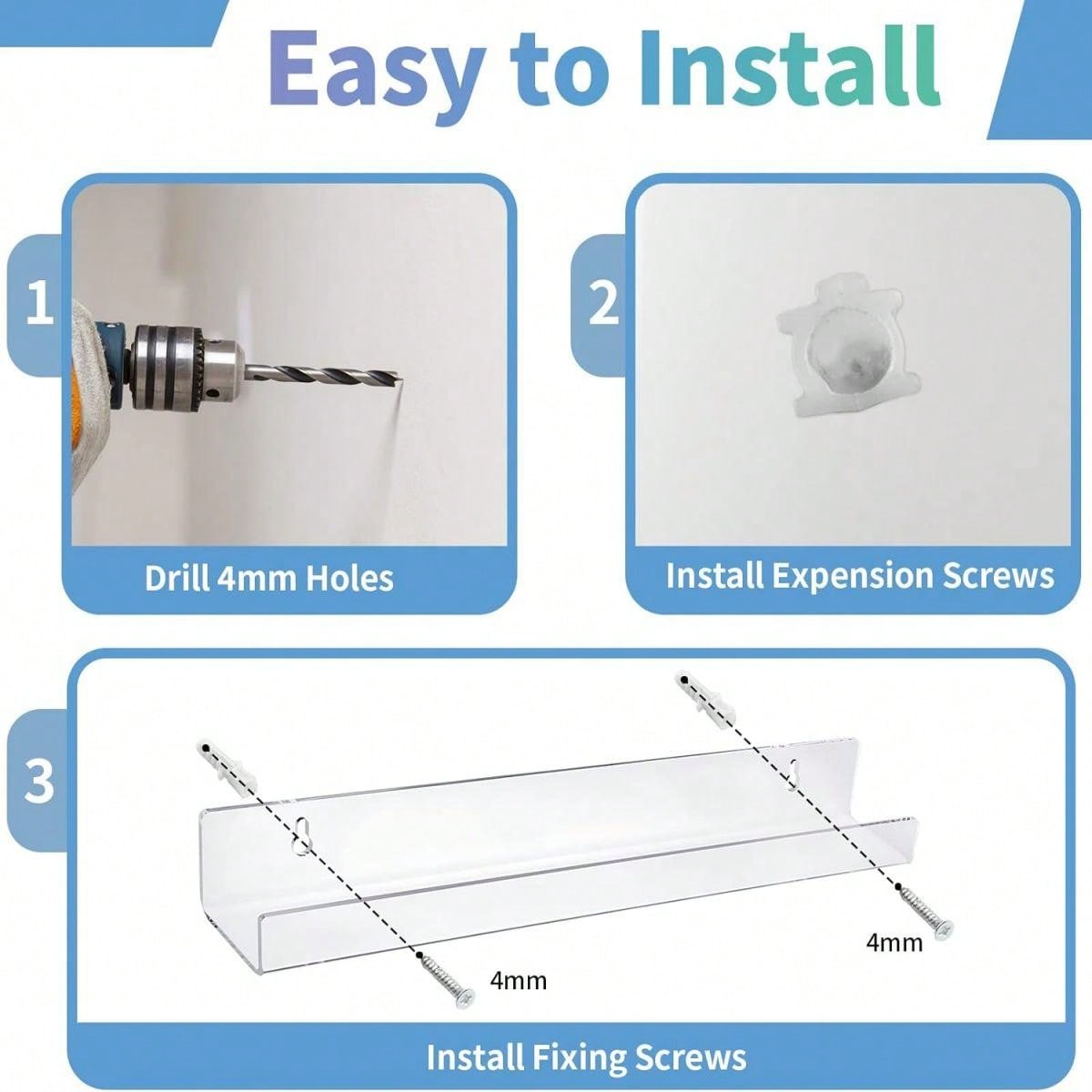 Easy to Install

1

Drill 4mm Holes

2

Install Expension Screws

3

4mm

4mm

Install Fixing Screws