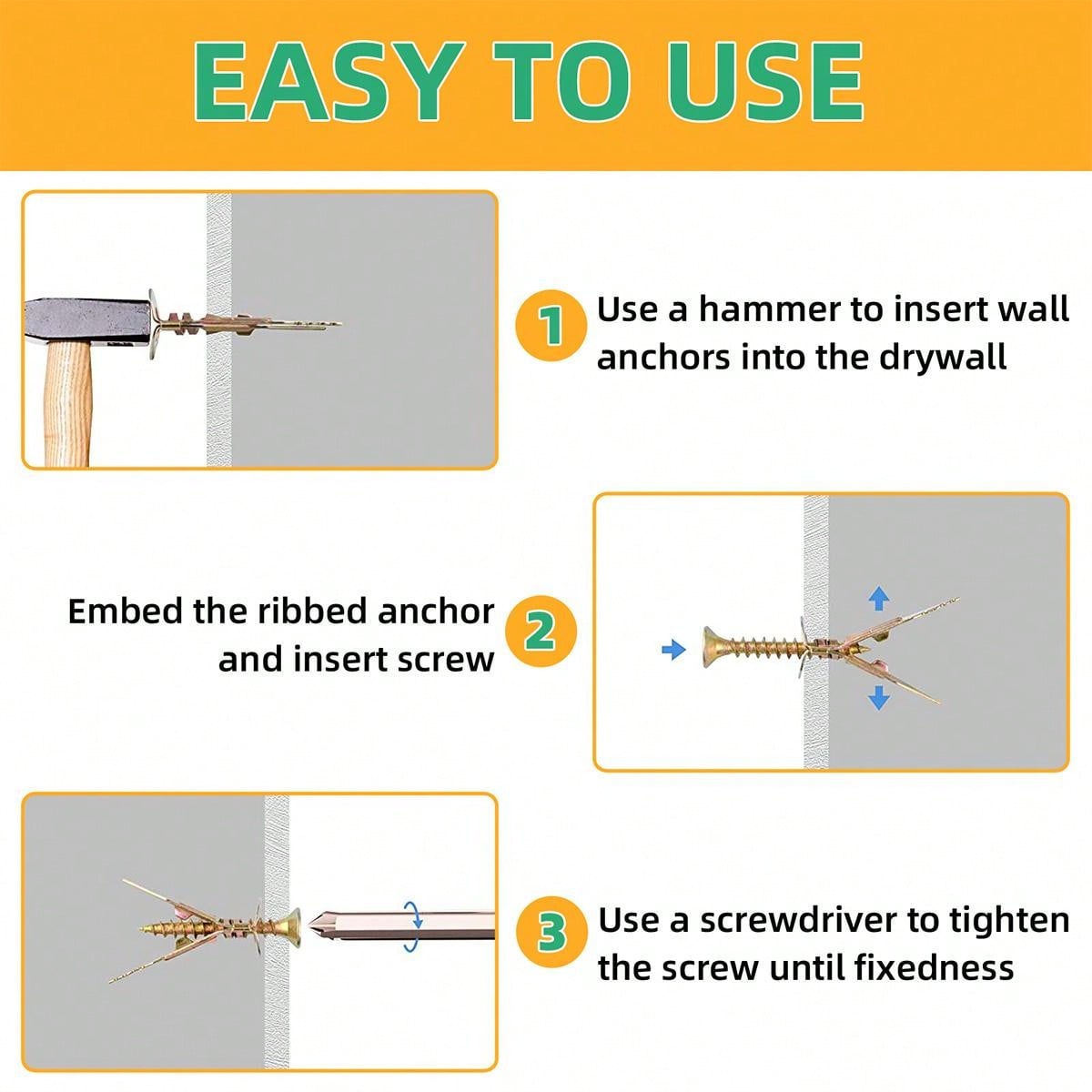 EASY TO USE

1 Use a hammer to insert wall anchors into the drywall

Embed the ribbed anchor and insert screw 2

3 Use a screwdriver to tighten the screw until fixedness