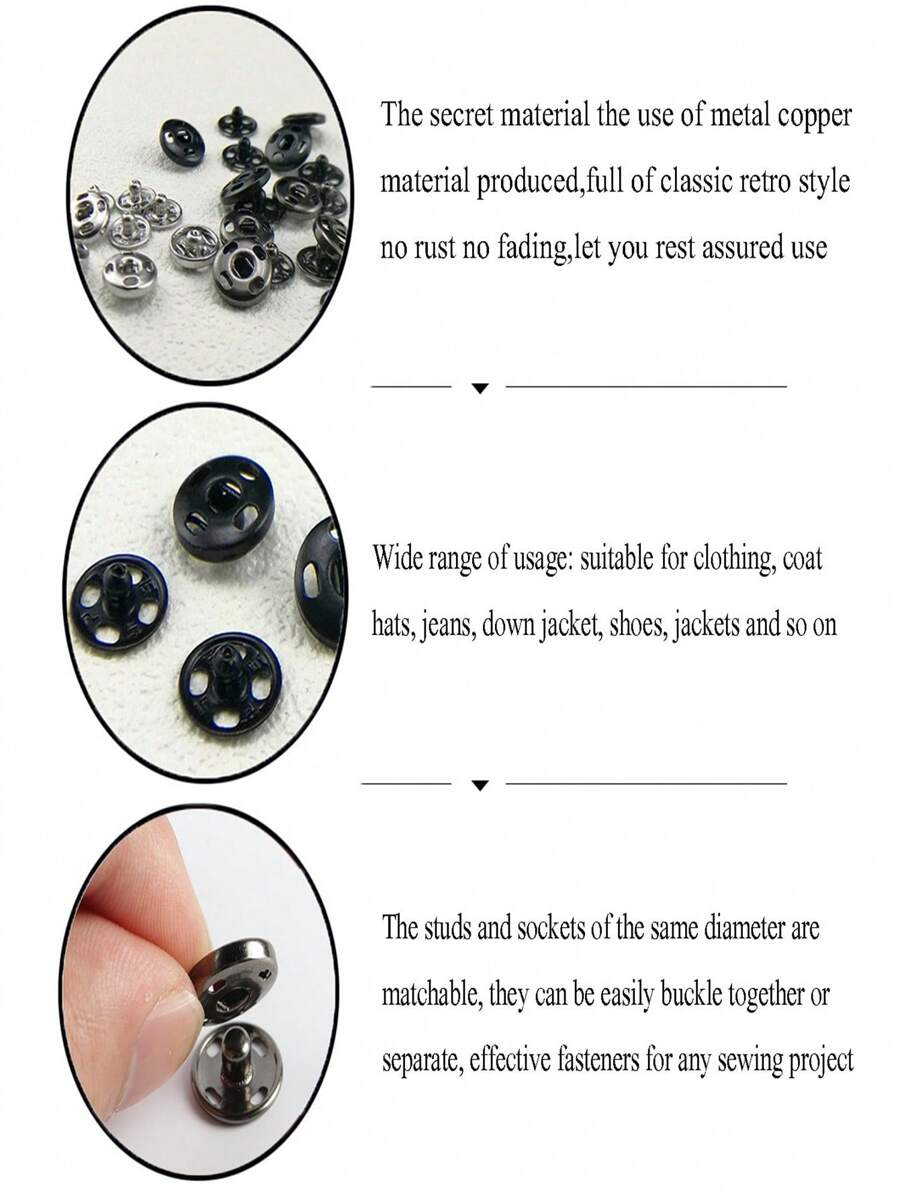 The secret material the use of metal copper material produced,full of classic retro style no rust no fading,let you rest assured use

Wide range of usage: suitable for clothing, coat hats, jeans, down jacket, shoes, jackets and so on

The studs and sockets of the same diameter are matchable, they can be easily buckle together or separate, effective fasteners for any sewing project