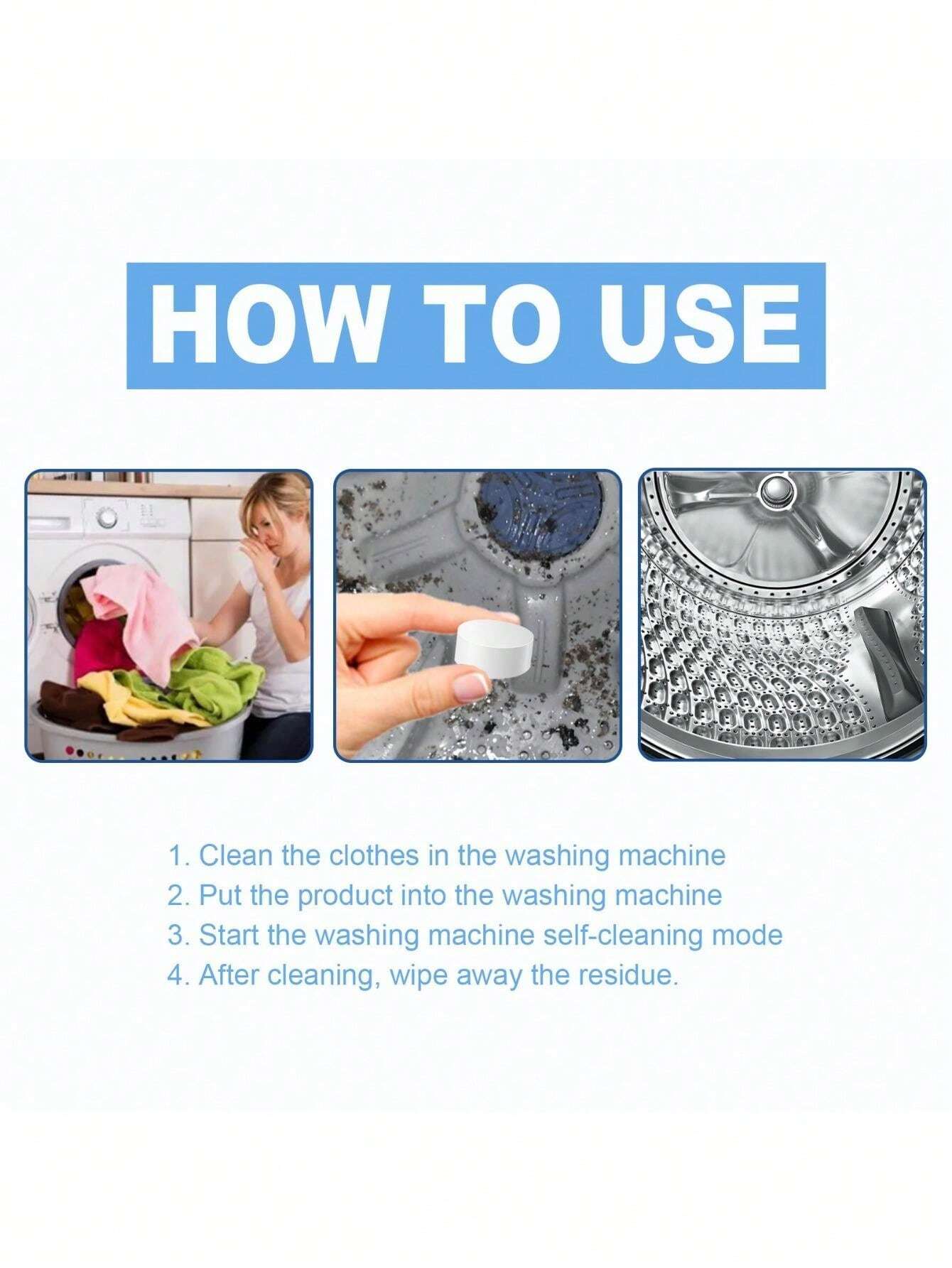 HOW TO USE

1. Clean the clothes in the washing machine
2. Put the product into the washing machine
3. Start the washing machine self-cleaning mode
4. After cleaning, wipe away the residue.