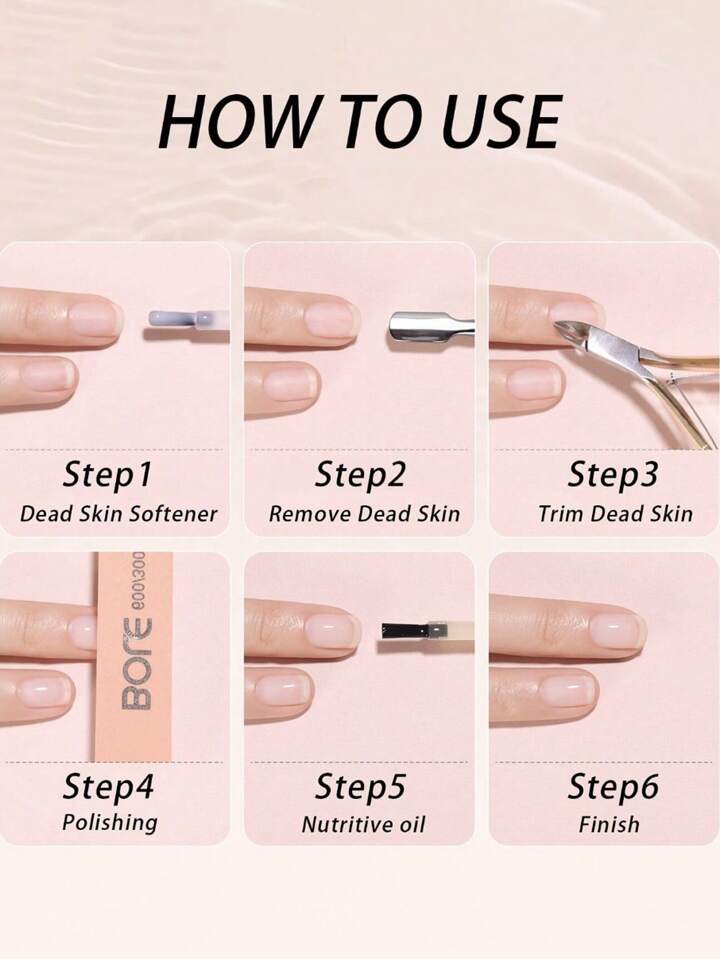 HOW TO USE

Step1
Dead Skin Softener

Step2
Remove Dead Skin

Step3
Trim Dead Skin

BORE 8001300

Step4
Polishing

Step5
Nutritive oil

Step6
Finish