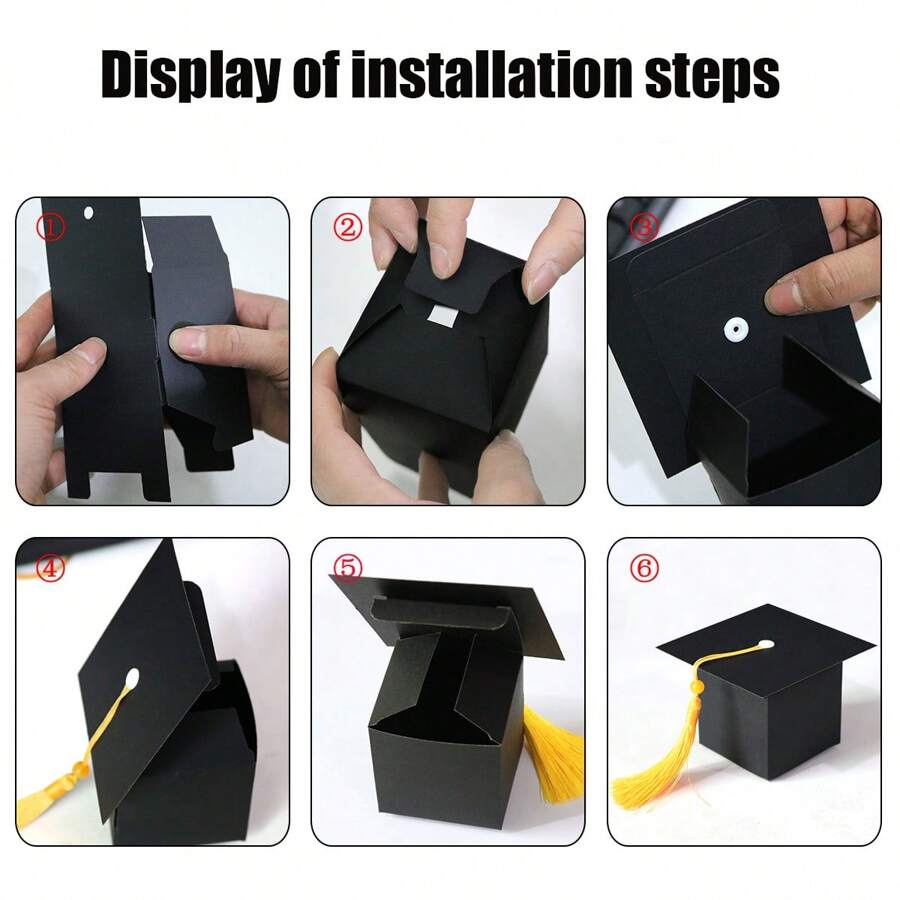 Display of installation steps

①

②

③

④

⑤

⑥