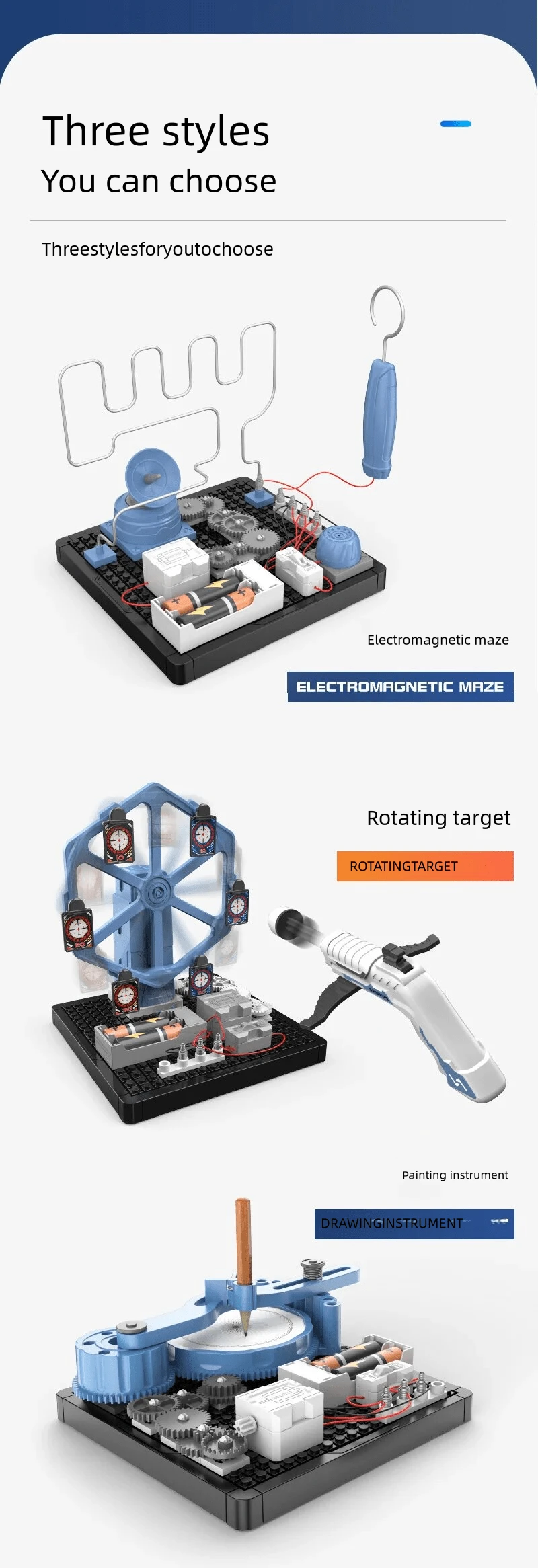 Three styles
You can choose

Threestylesforyoutochoose

Electromagnetic maze

ELECTROMAGNETIC MAZE

Rotating target

ROTATINGTARGET

Painting instrument

DRAWINGINSTRUMENT