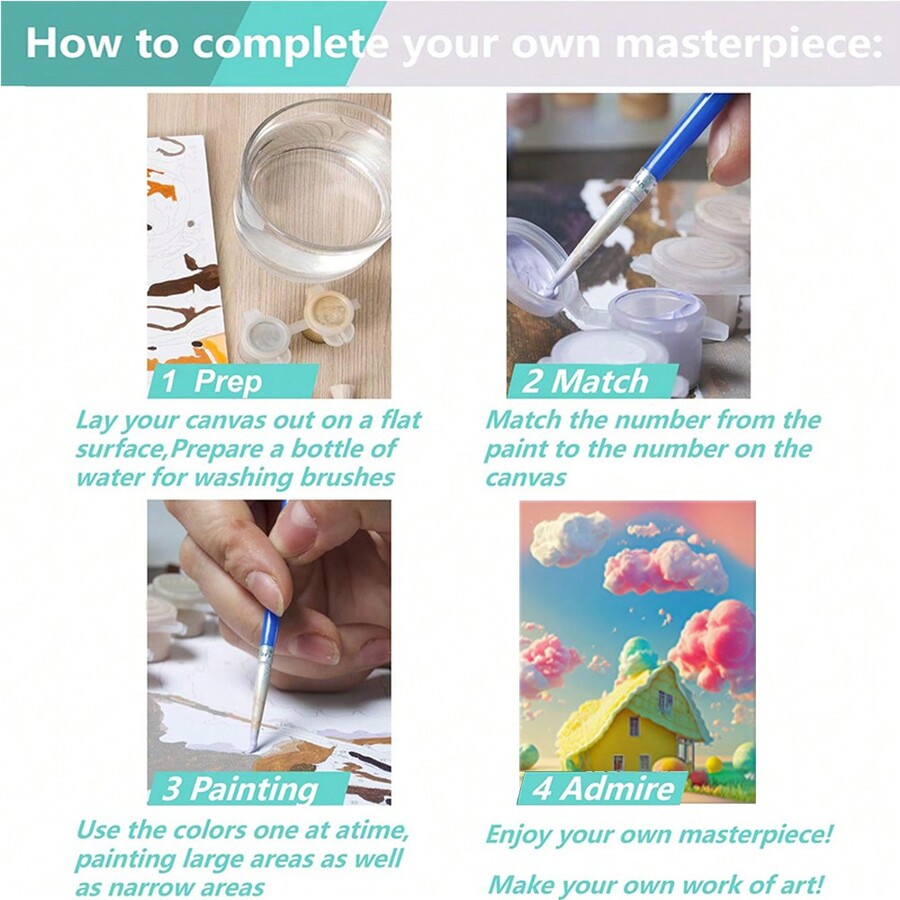 How to complete your own masterpiece:

1 Prep

Lay your canvas out on a flat surface,Prepare a bottle of water for washing brushes

2 Match

Match the number from the paint to the number on the canvas

3 Painting

Use the colors one at atime, painting large areas as well as narrow areas

4 Admire

Enjoy your own masterpiece!

Make your own work of art!