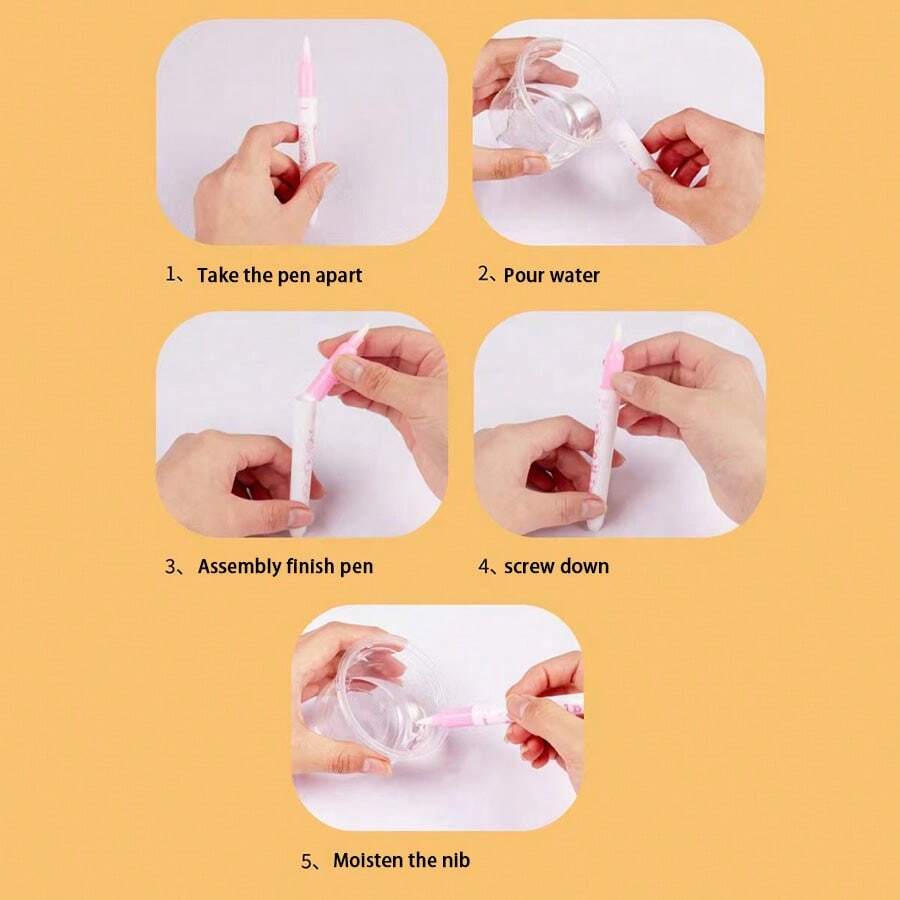 1、Take the pen apart

2、Pour water

3、Assembly finish pen

4、screw down

5、Moisten the nib