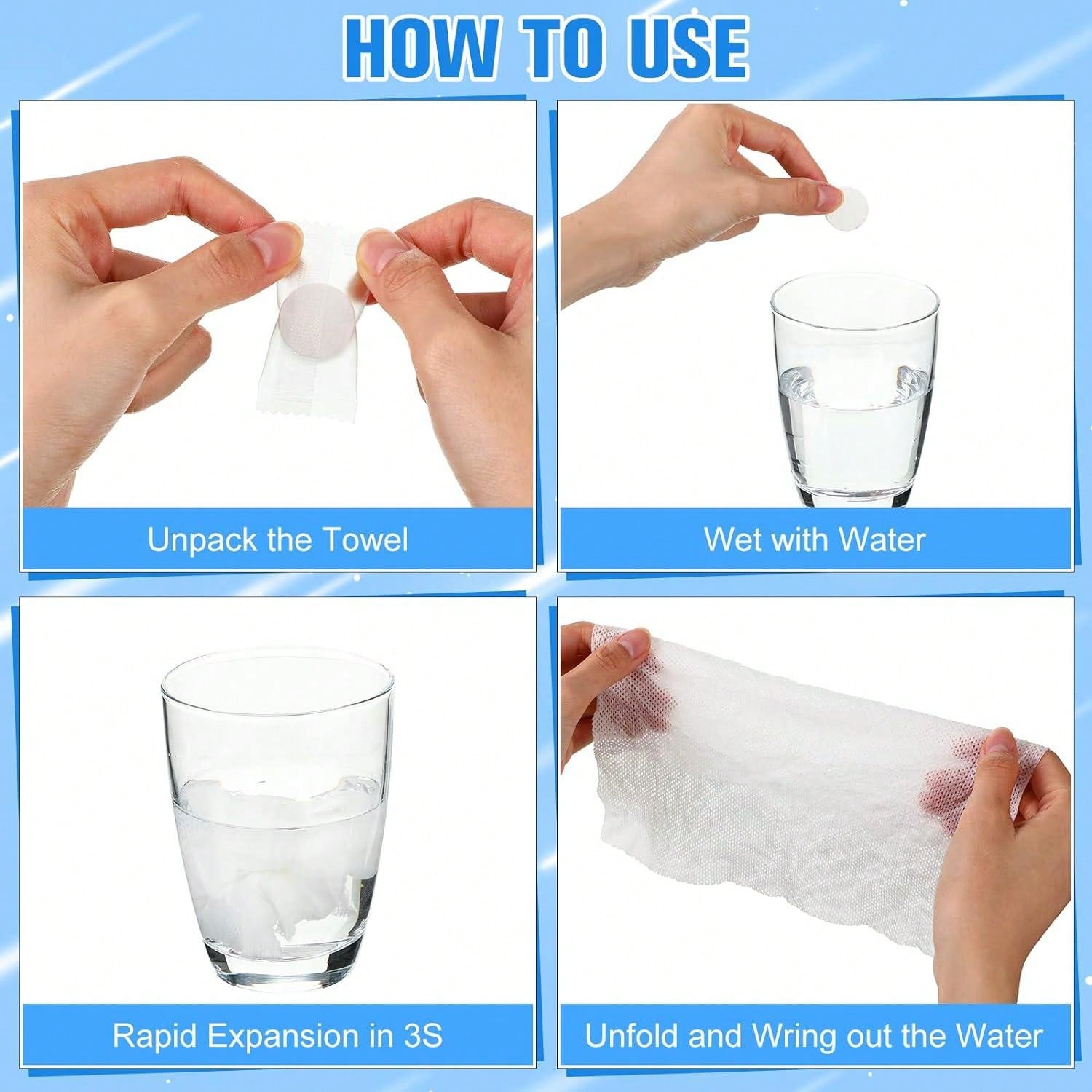 HOW TO USE

Unpack the Towel

Wet with Water

Rapid Expansion in 3S

Unfold and Wring out the Water