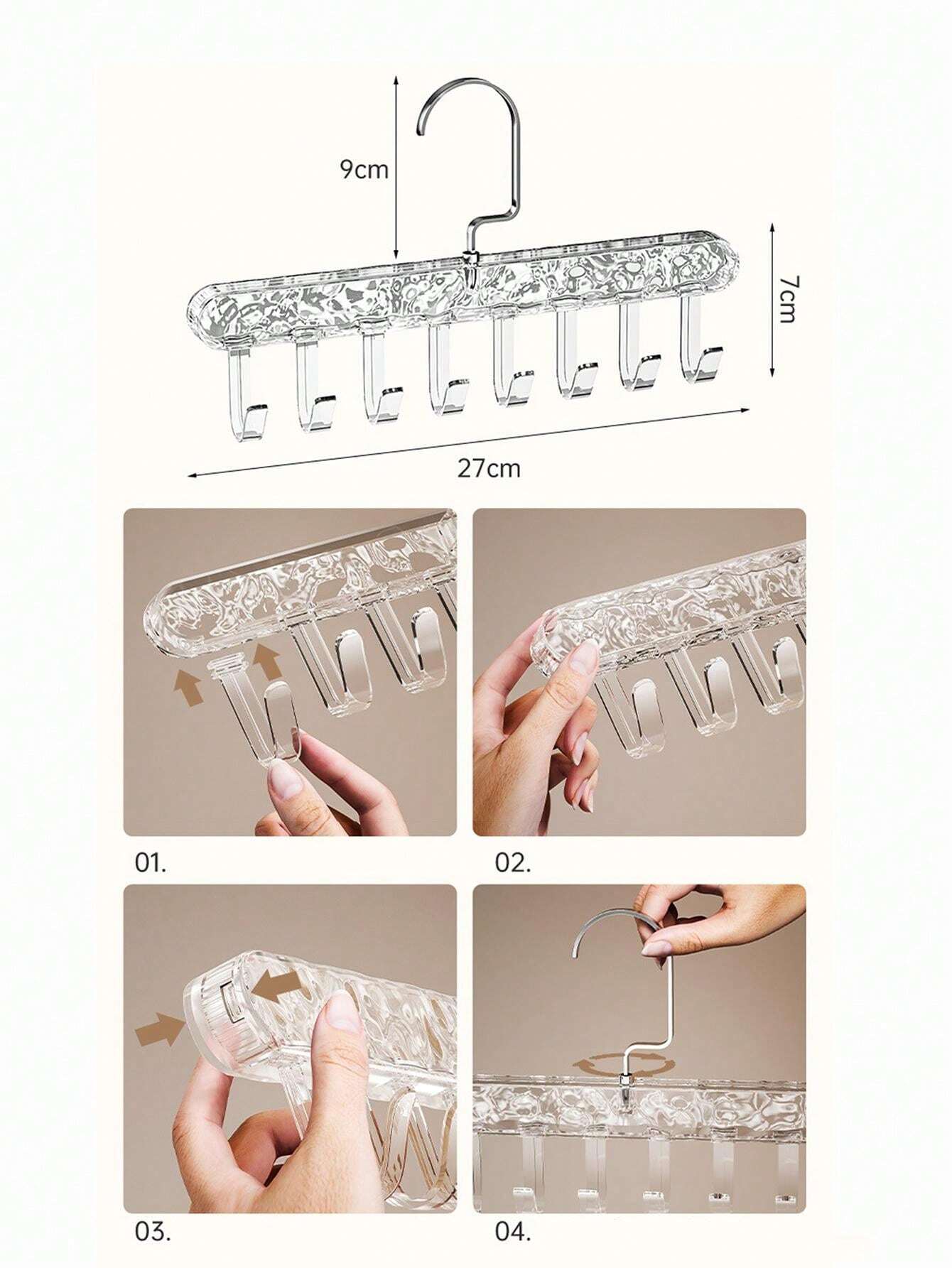 9cm

7cm

27cm

01.

02.

03.

04.