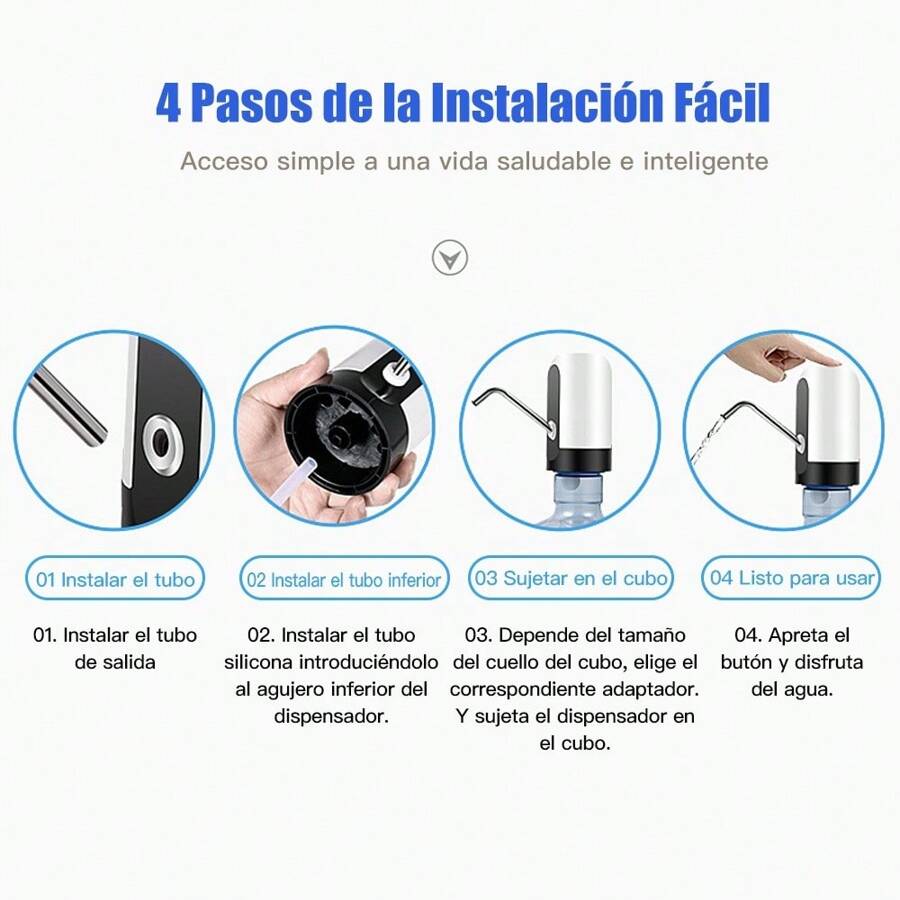 4 Pasos de la Instalación Fácil

Acceso simple a una vida saludable e inteligente

01 Instalar el tubo

02 Instalar el tubo inferior

03 Sujetar en el cubo

04 Listo para usar

01. Instalar el tubo de salida

02. Instalar el tubo silicona introduciéndolo al agujero inferior del dispensador.

03. Depende del tamaño del cuello del cubo, elige el correspondiente adaptador. Y sujeta el dispensador en el cubo.

04. Apreta el butón y disfruta del agua.