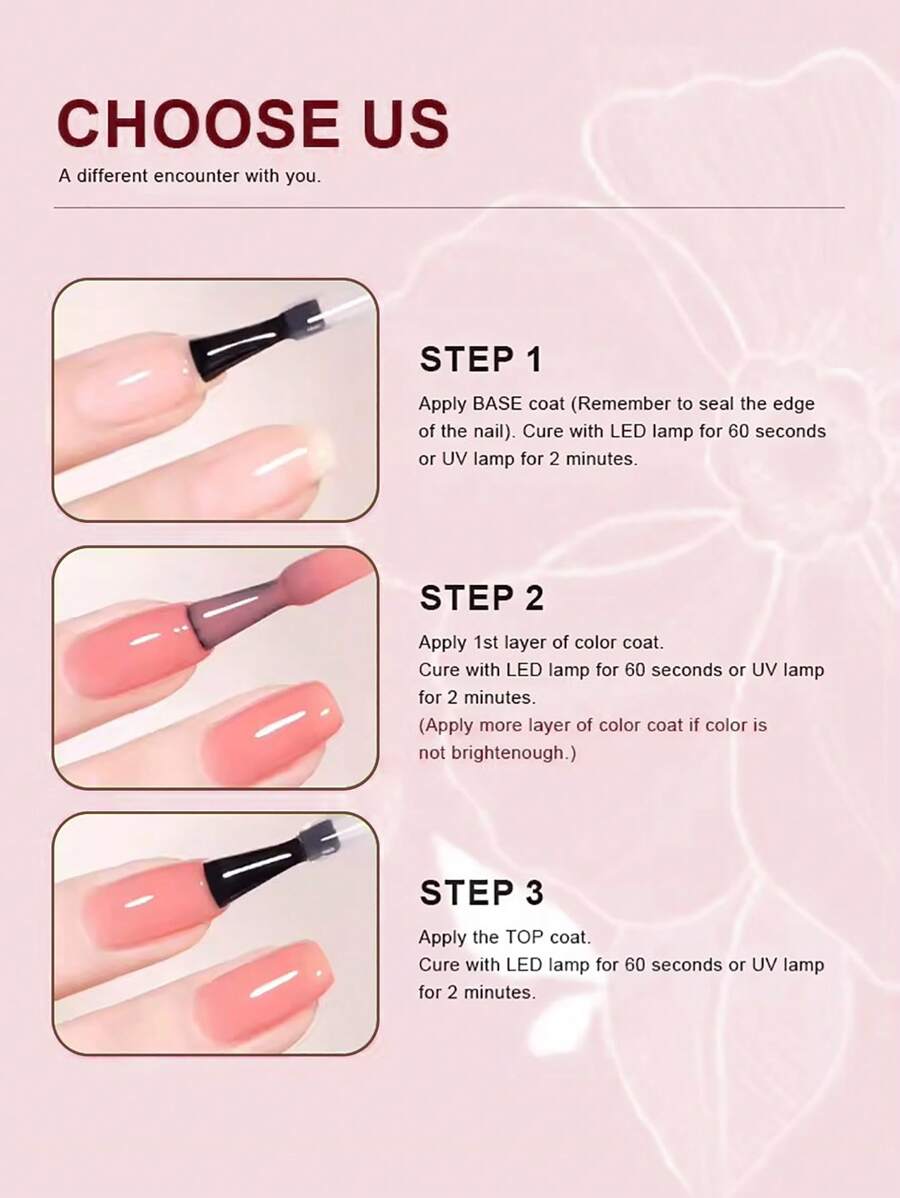 CHOOSE US

A different encounter with you.

STEP 1

Apply BASE coat (Remember to seal the edge of the nail). Cure with LED lamp for 60 seconds or UV lamp for 2 minutes.

STEP 2

Apply 1st layer of color coat.
Cure with LED lamp for 60 seconds or UV lamp for 2 minutes.
(Apply more layer of color coat if color is not brightenough.)

STEP 3

Apply the TOP coat.
Cure with LED lamp for 60 seconds or UV lamp for 2 minutes.