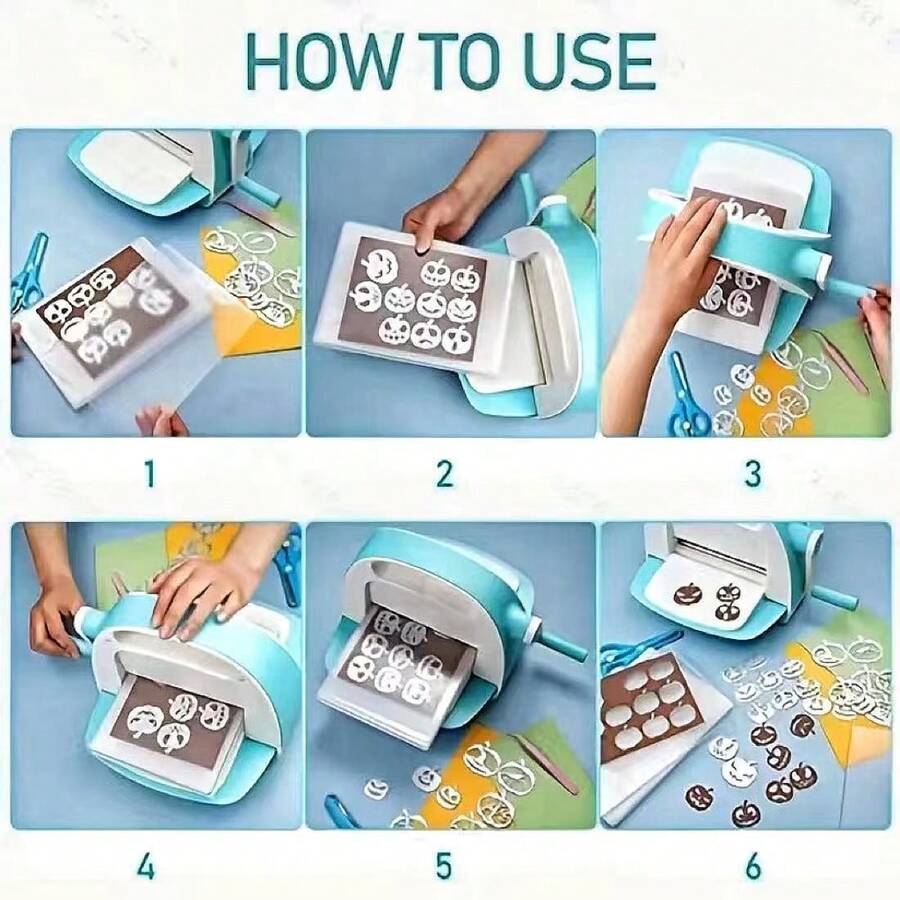 HOW TO USE

1

2

3

4

5

6