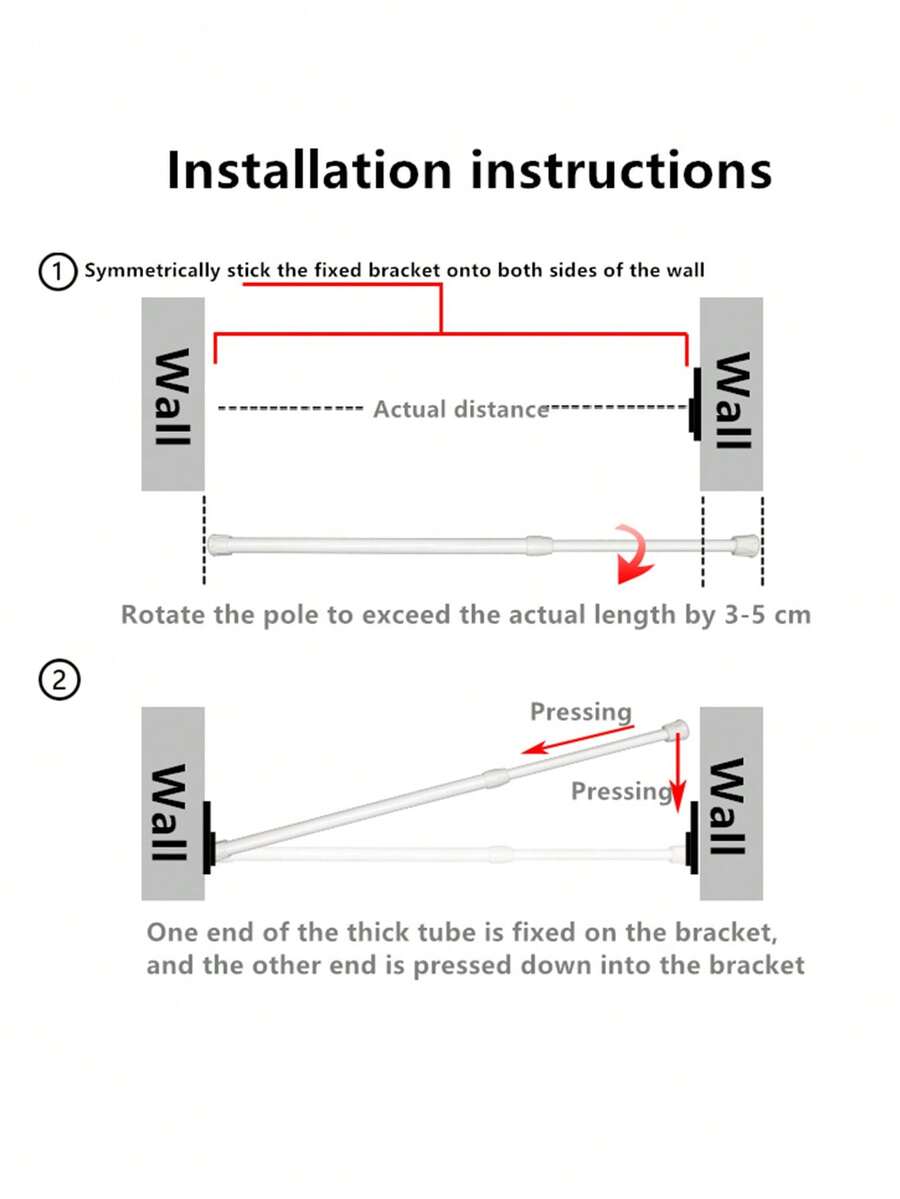 Installation instructions

① Symmetrically stick the fixed bracket onto both sides of the wall

Wall

Actual distance

Wall

Rotate the pole to exceed the actual length by 3-5 cm

②

Wall

Pressing

Pressing

Wall

One end of the thick tube is fixed on the bracket, and the other end is pressed down into the bracket