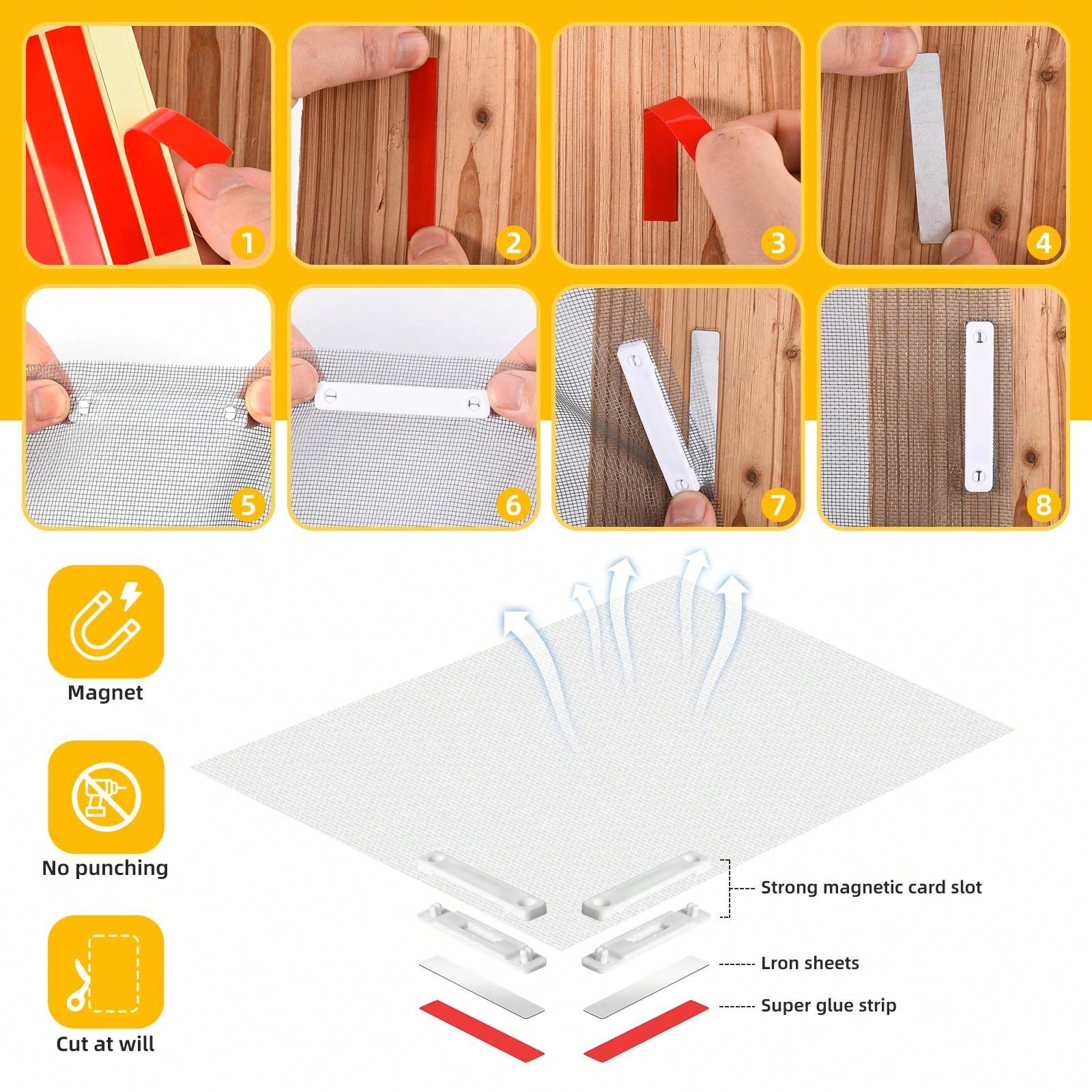 1
2
3
4
5
6
7
8

Magnet

No punching

Cut at will

Strong magnetic card slot

Lron sheets

Super glue strip