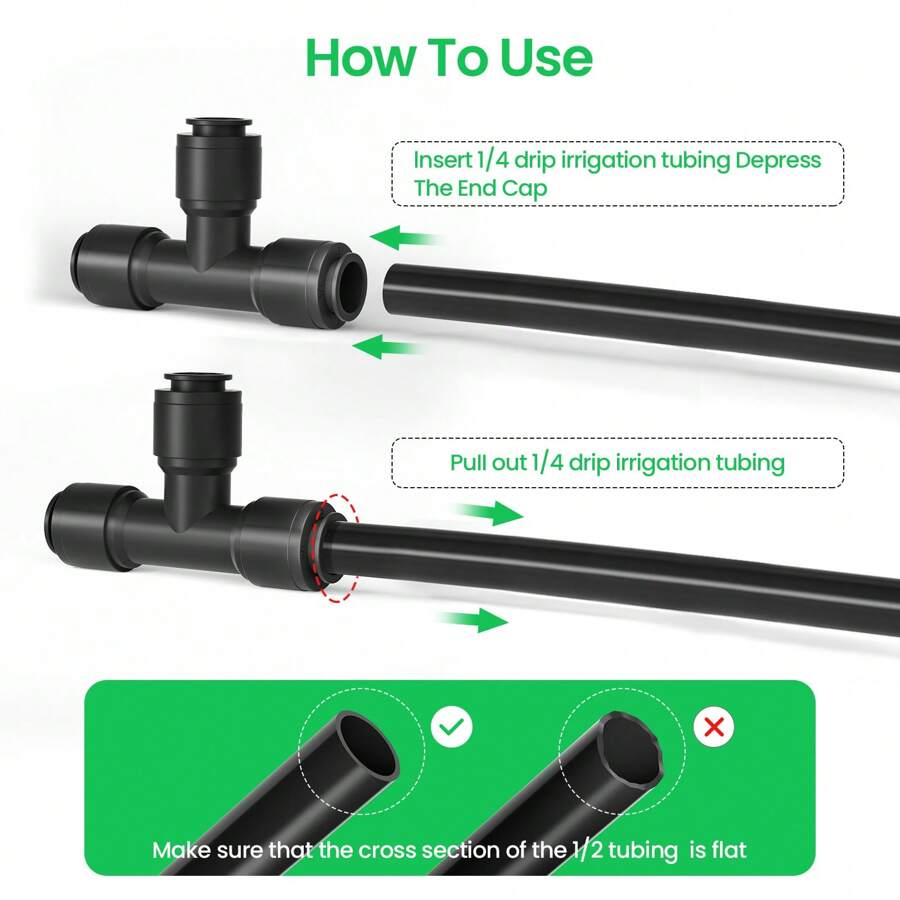 How To Use

Insert 1/4 drip irrigation tubing Depress The End Cap

Pull out 1/4 drip irrigation tubing

Make sure that the cross section of the 1/2 tubing is flat