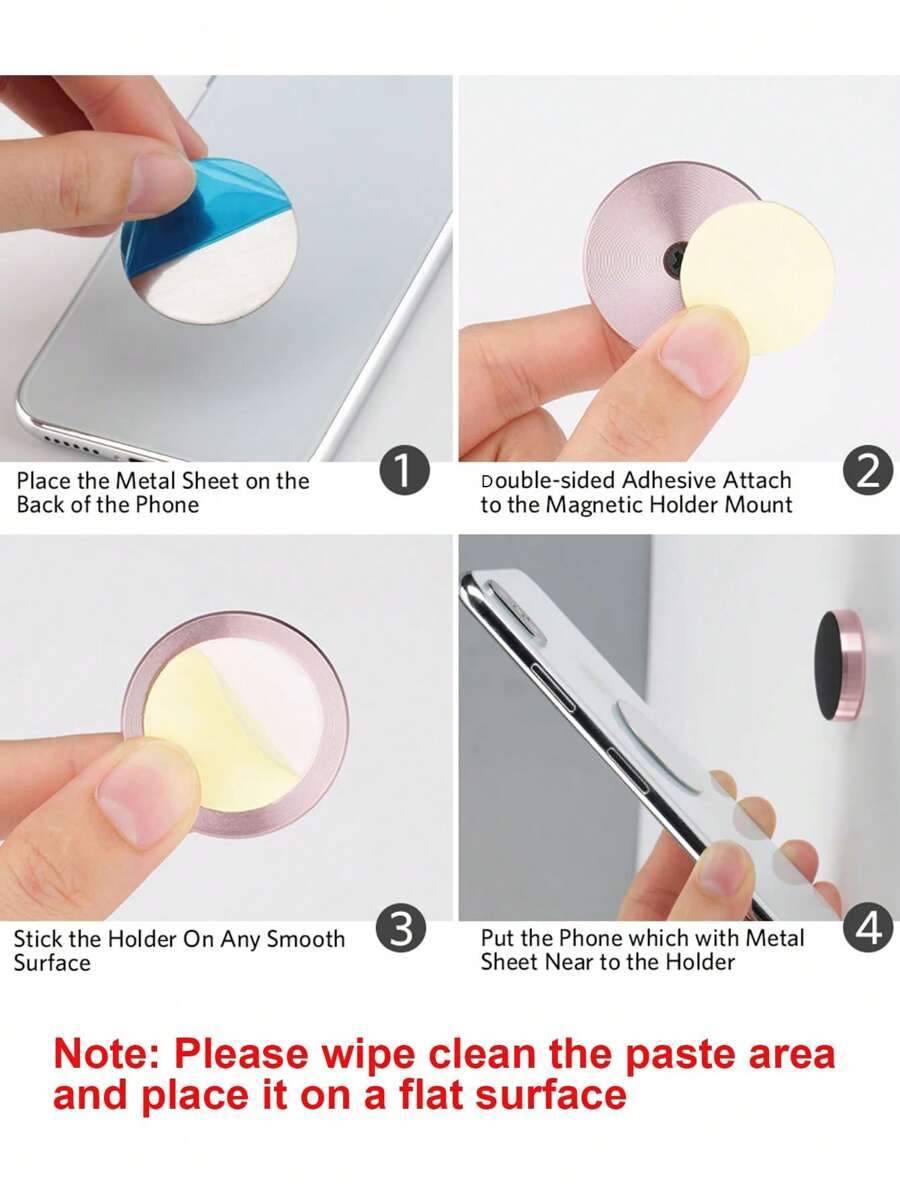 Place the Metal Sheet on the Back of the Phone

1

Double-sided Adhesive Attach to the Magnetic Holder Mount

2

Stick the Holder On Any Smooth Surface

3

Put the Phone which with Metal Sheet Near to the Holder

4

Note: Please wipe clean the paste area and place it on a flat surface