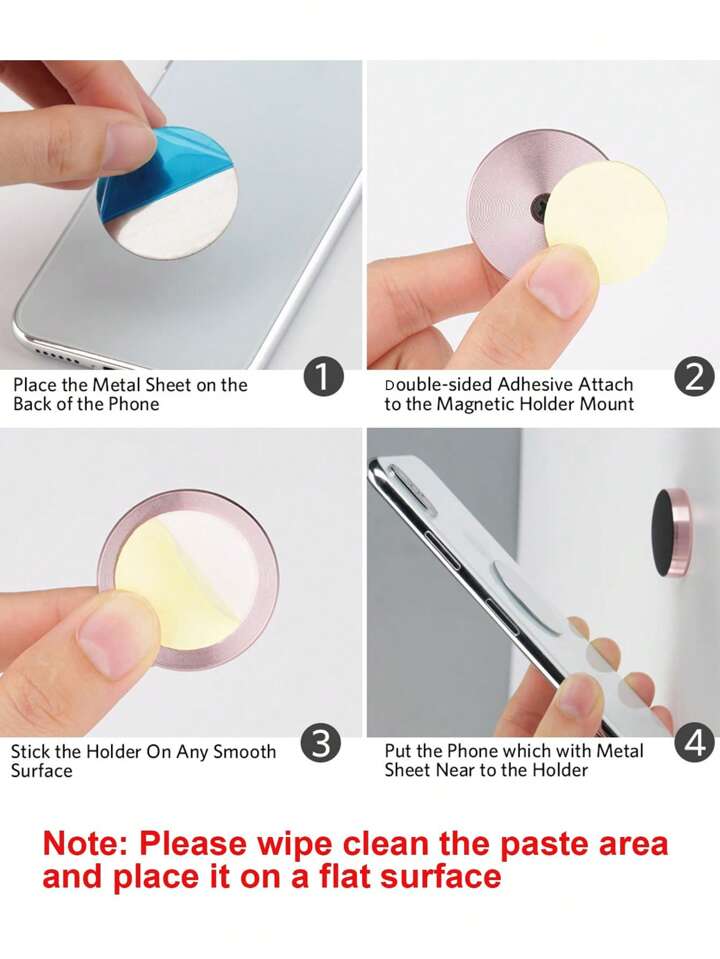 Place the Metal Sheet on the Back of the Phone

1

Double-sided Adhesive Attach to the Magnetic Holder Mount

2

Stick the Holder On Any Smooth Surface

3

Put the Phone which with Metal Sheet Near to the Holder

4

Note: Please wipe clean the paste area and place it on a flat surface