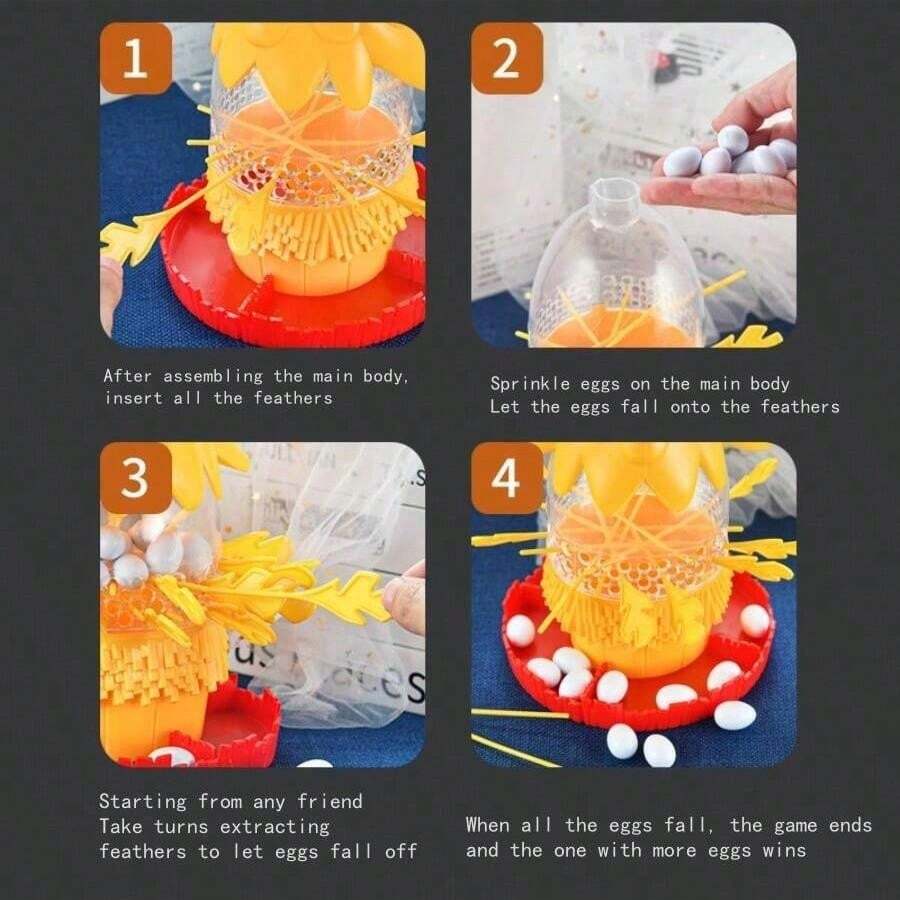 1

After assembling the main body, insert all the feathers

2

Sprinkle eggs on the main body
Let the eggs fall onto the feathers

3

Starting from any friend
Take turns extracting feathers to let eggs fall off

4

When all the eggs fall, the game ends and the one with more eggs wins