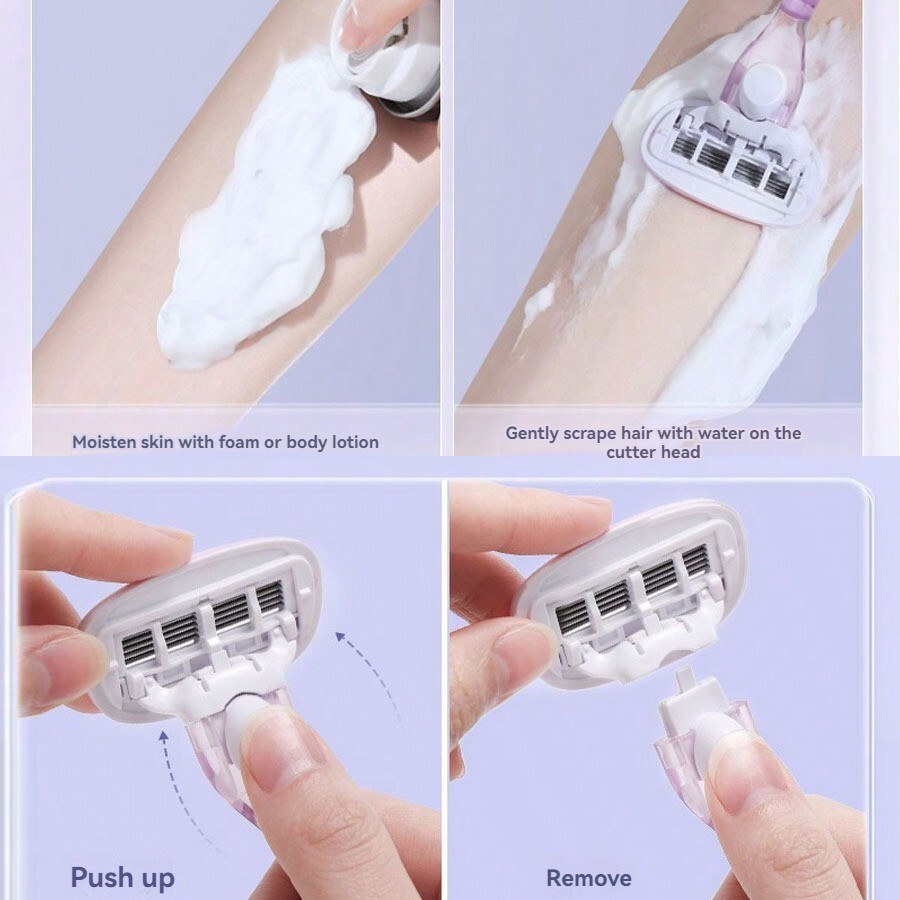 Moisten skin with foam or body lotion

Gently scrape hair with water on the cutter head

Push up

Remove