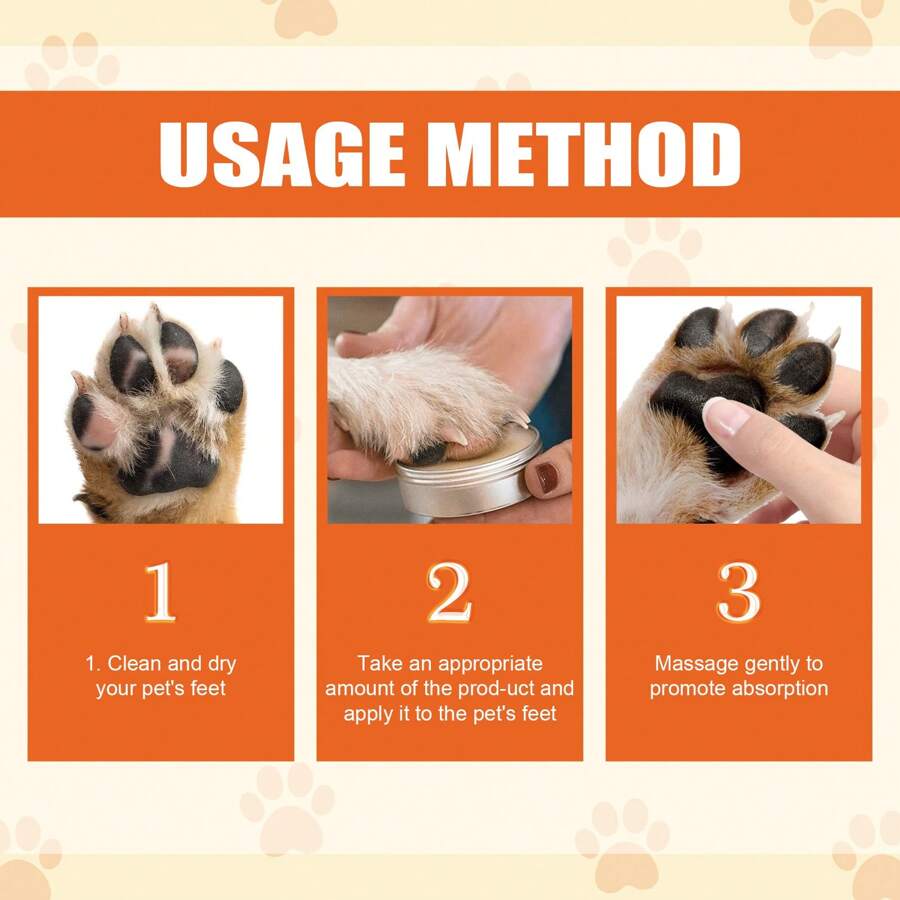 USAGE METHOD

1

1. Clean and dry your pet's feet

2

Take an appropriate amount of the prod-uct and apply it to the pet's feet

3

Massage gently to promote absorption