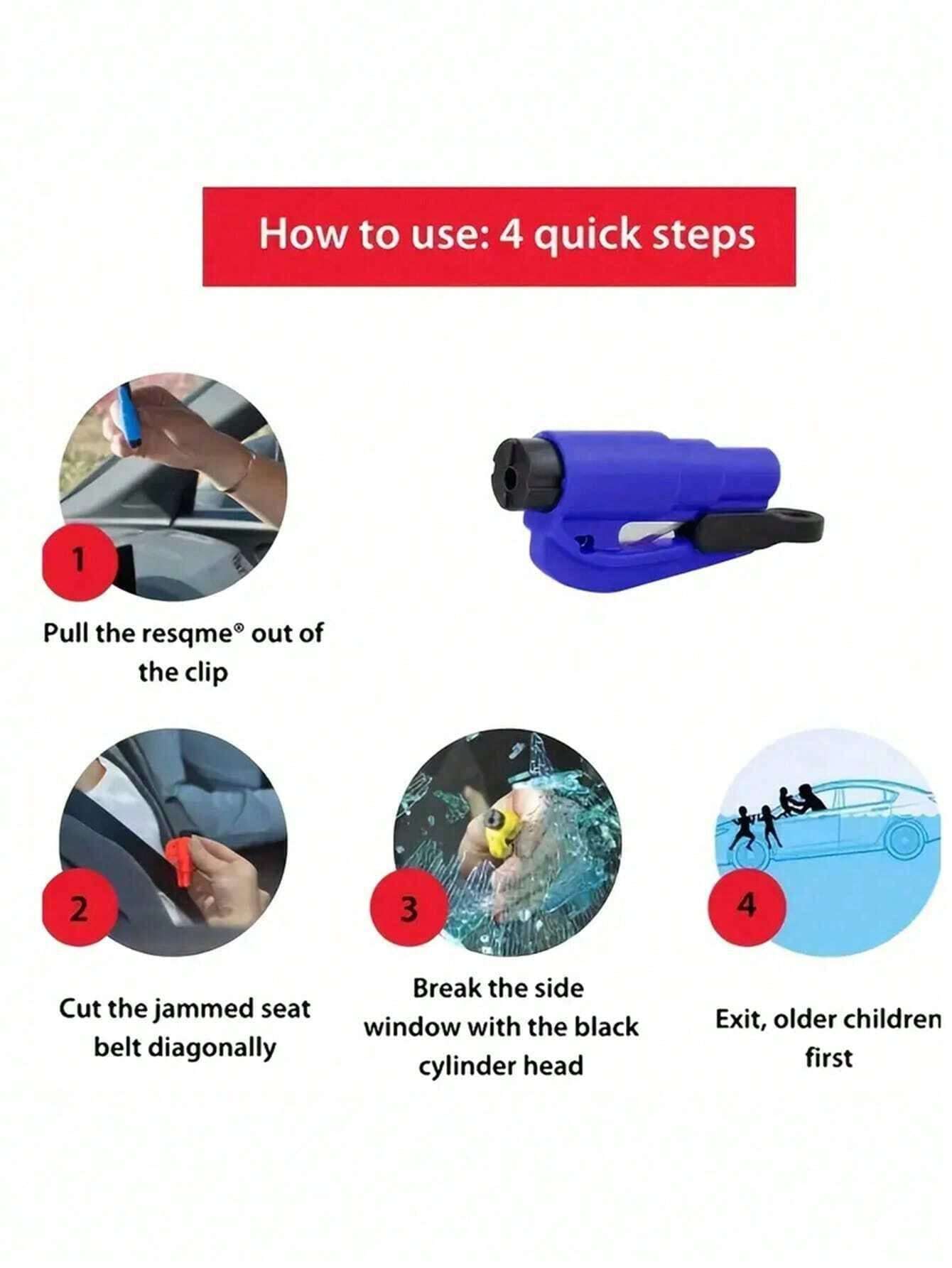 How to use: 4 quick steps

1

Pull the resqme® out of the clip

2

Cut the jammed seat belt diagonally

3

Break the side window with the black cylinder head

4

Exit, older children first