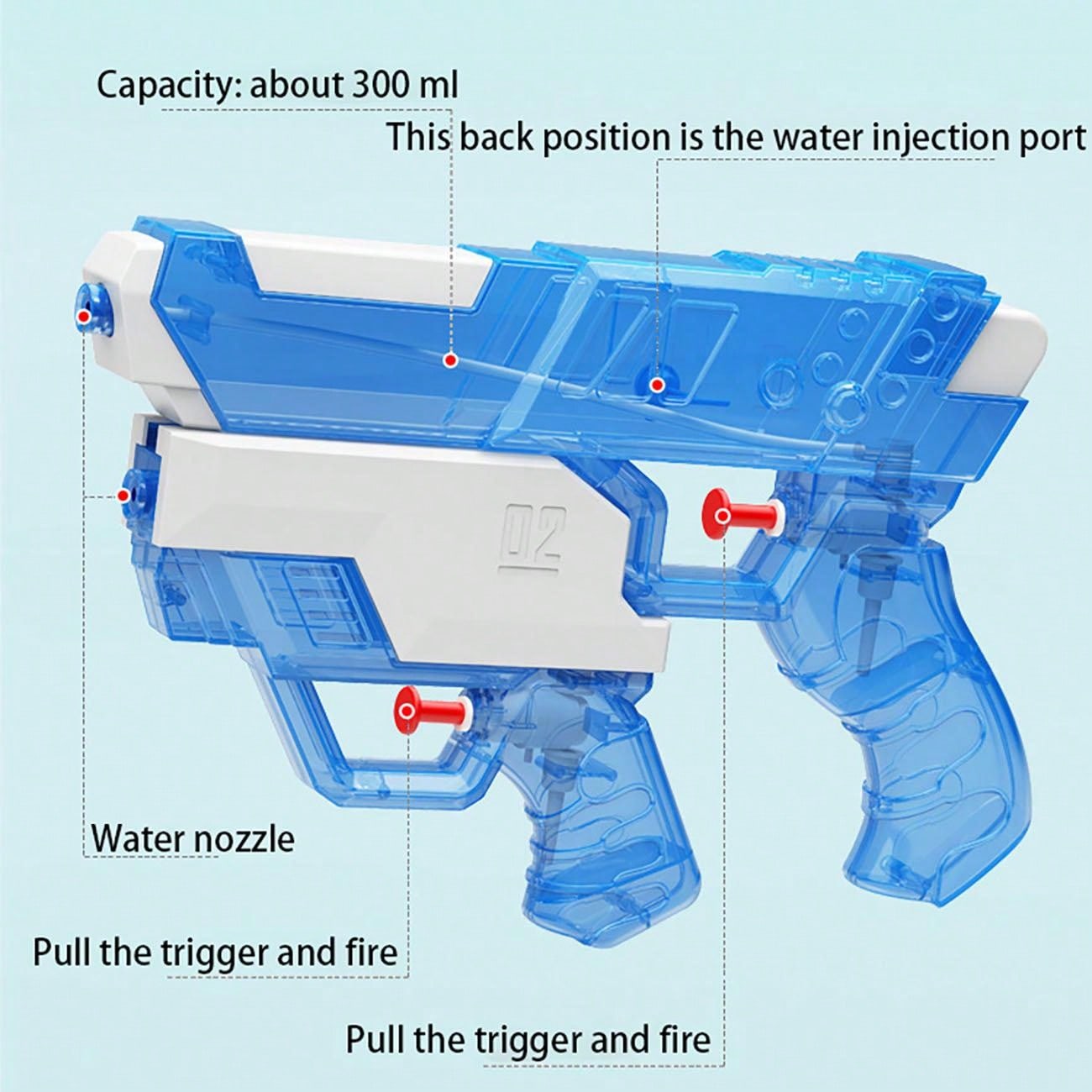 Capacity: about 300 ml

This back position is the water injection port

02

Water nozzle

Pull the trigger and fire

Pull the trigger and fire