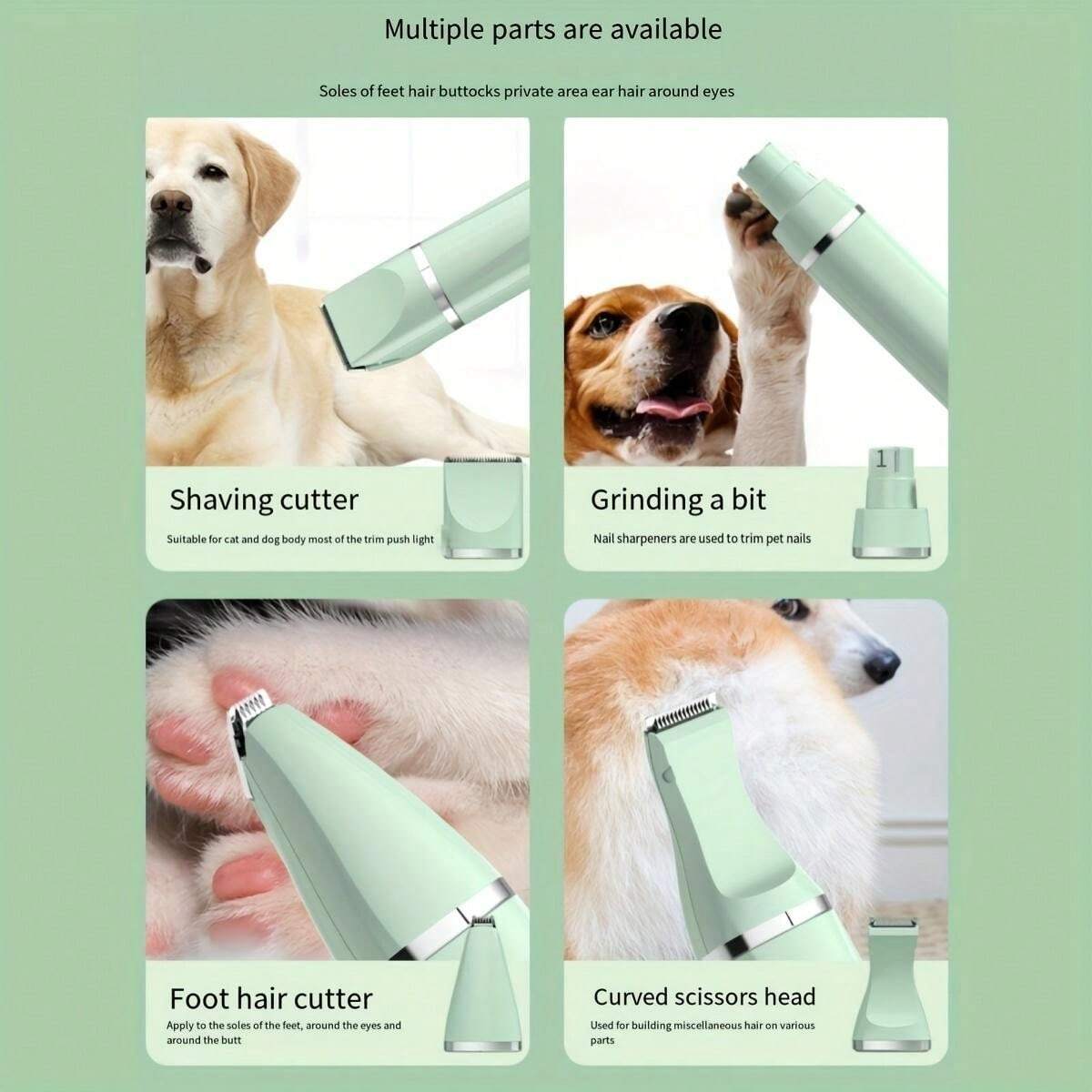 Multiple parts are available

Soles of feet hair buttocks private area ear hair around eyes

Shaving cutter

Suitable for cat and dog body most of the trim push light

Grinding a bit

Nail sharpeners are used to trim pet nails

1

Foot hair cutter

Apply to the soles of the feet, around the eyes and around the butt

Curved scissors head

Used for building miscellaneous hair on various parts