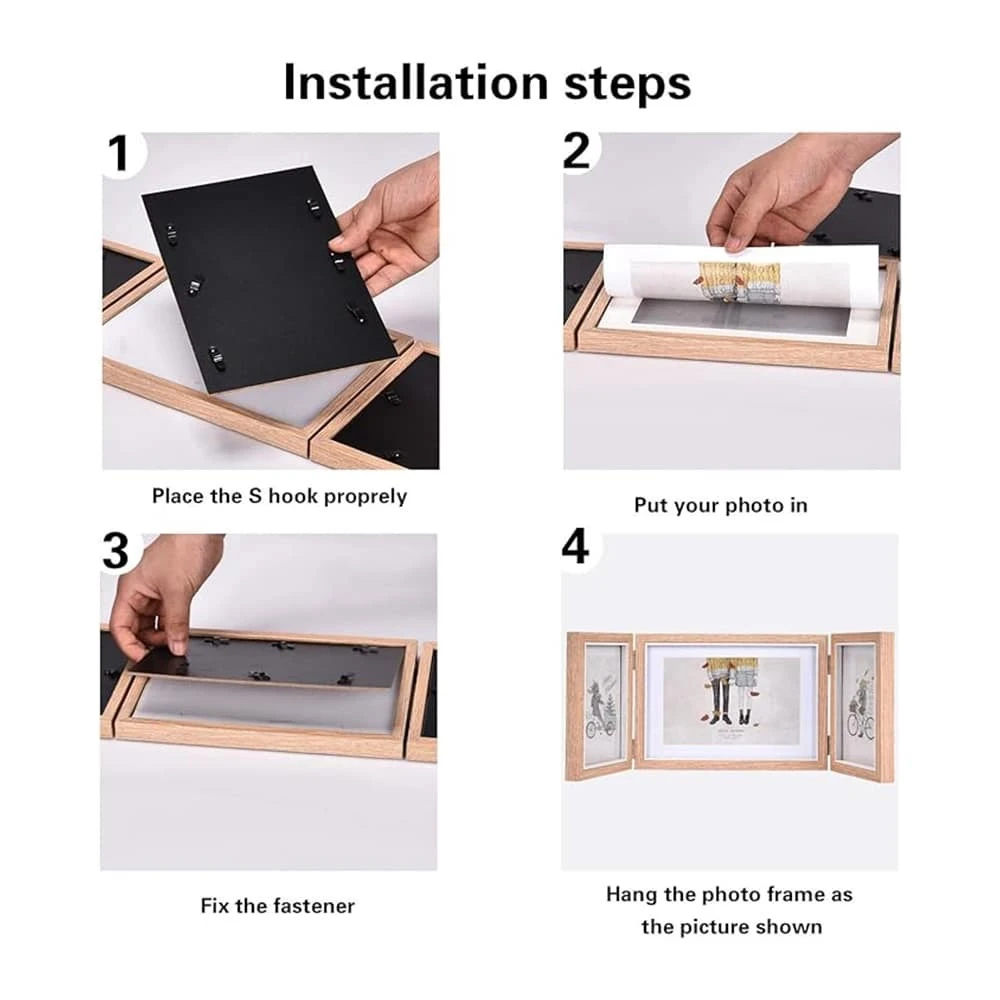 Installation steps

1

Place the S hook proprely

2

Put your photo in

3

Fix the fastener

4

Hang the photo frame as the picture shown