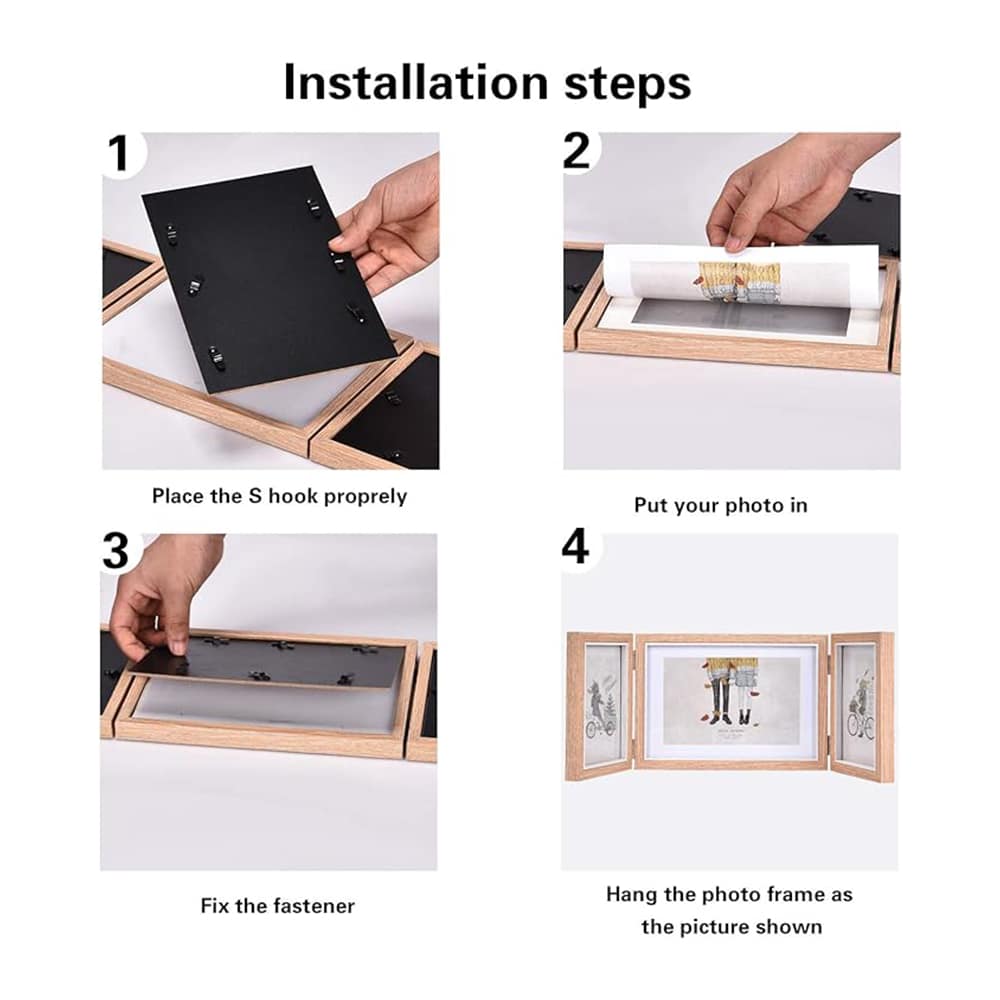 Installation steps

1

Place the S hook proprely

2

Put your photo in

3

Fix the fastener

4

Hang the photo frame as the picture shown