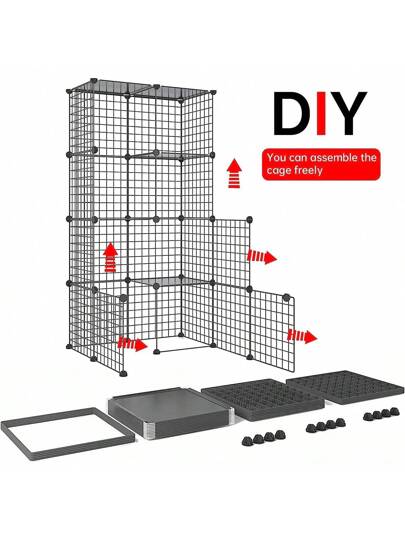 DIY

You can assemble the cage freely