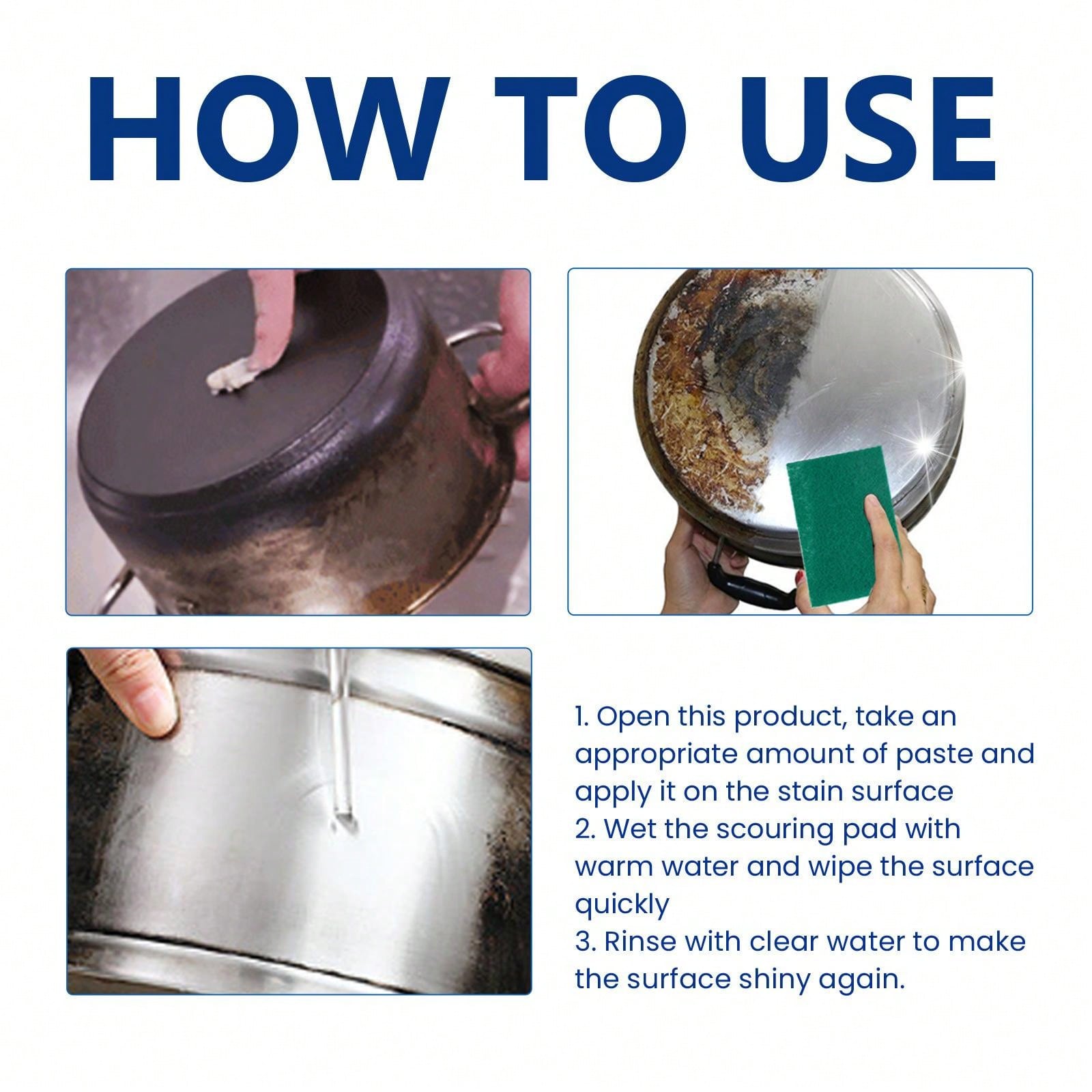 HOW TO USE

1. Open this product, take an appropriate amount of paste and apply it on the stain surface
2. Wet the scouring pad with warm water and wipe the surface quickly
3. Rinse with clear water to make the surface shiny again.