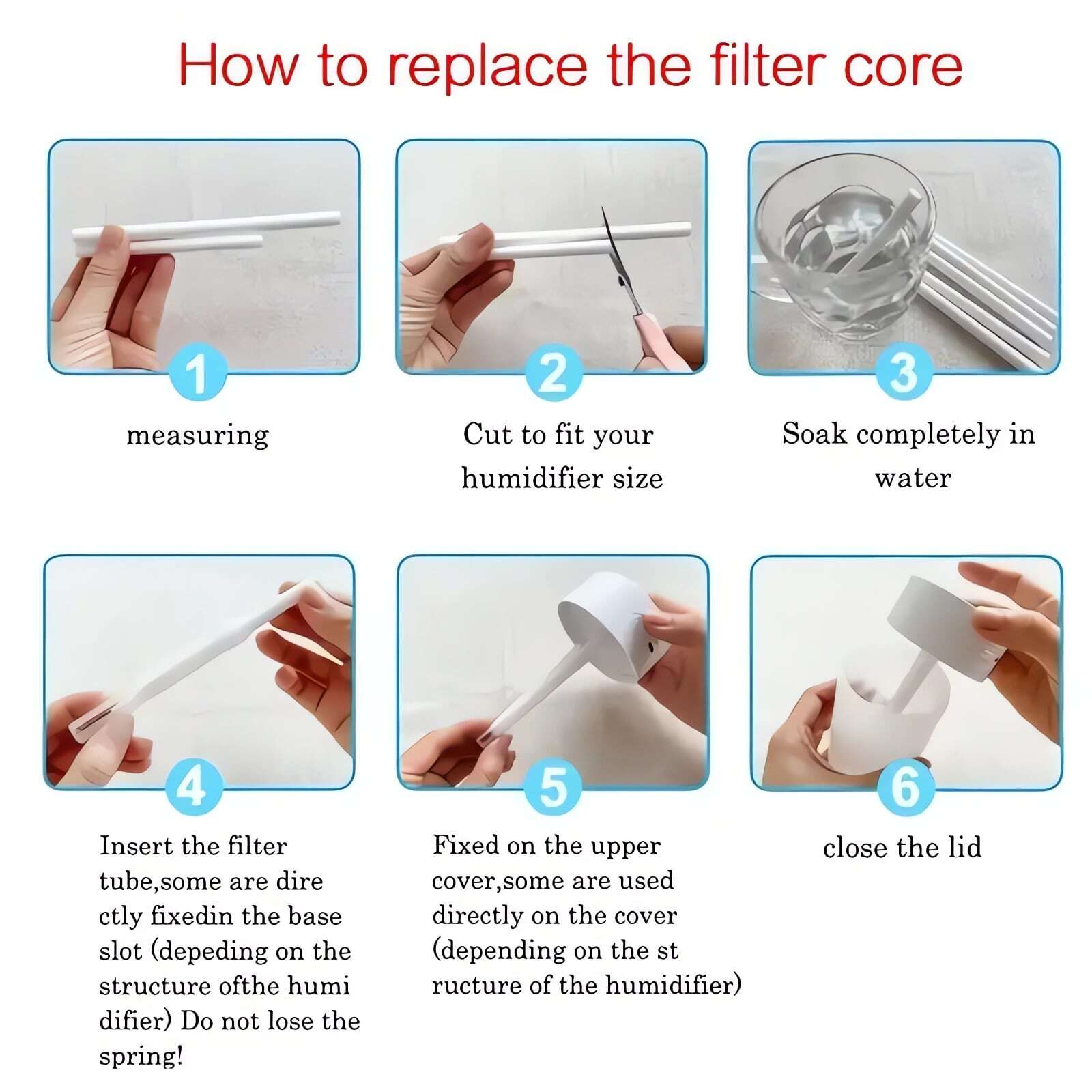 How to replace the filter core

1

measuring

2

Cut to fit your humidifier size

3

Soak completely in water

4

Insert the filter tube,some are dire ctly fixedin the base slot (depeding on the structure ofthe humi difier) Do not lose the spring!

5

Fixed on the upper cover,some are used directly on the cover (depending on the st ructure of the humidifier)

6

close the lid