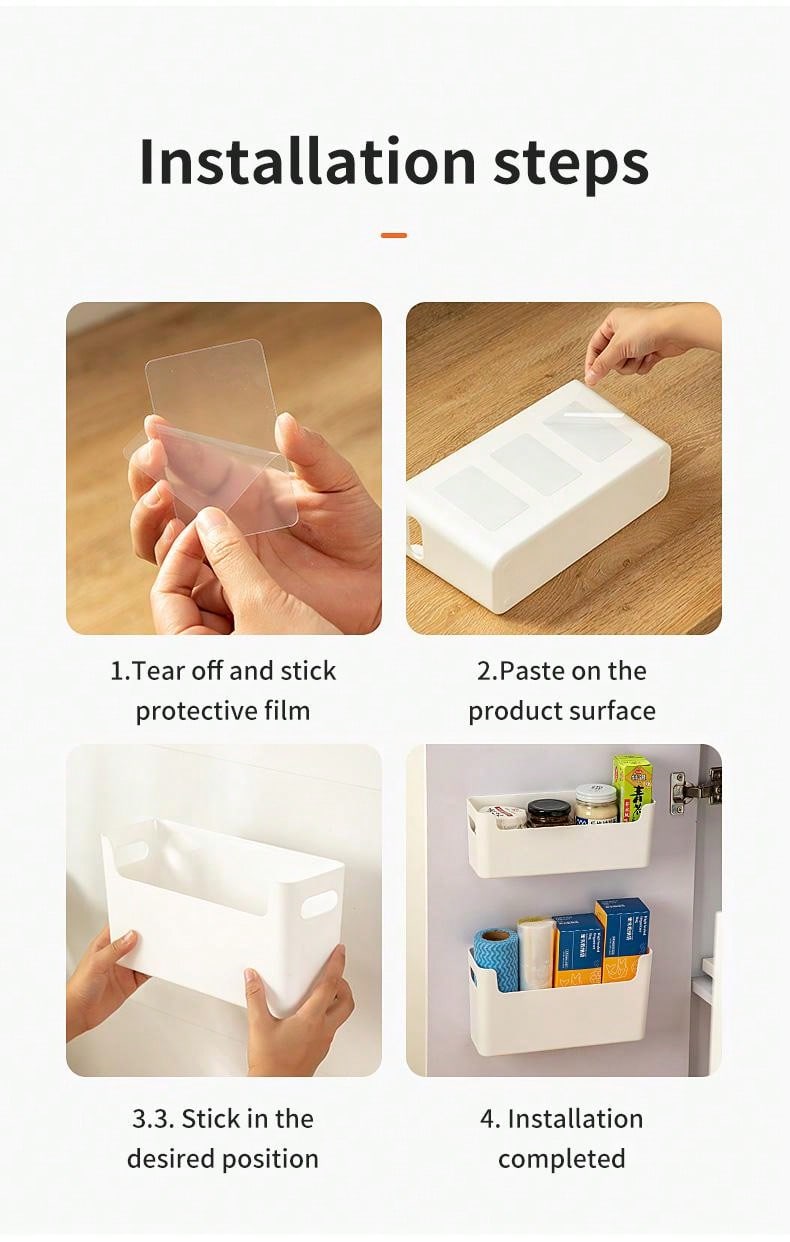 Installation steps

1.Tear off and stick protective film

2.Paste on the product surface

3.3. Stick in the desired position

4. Installation completed