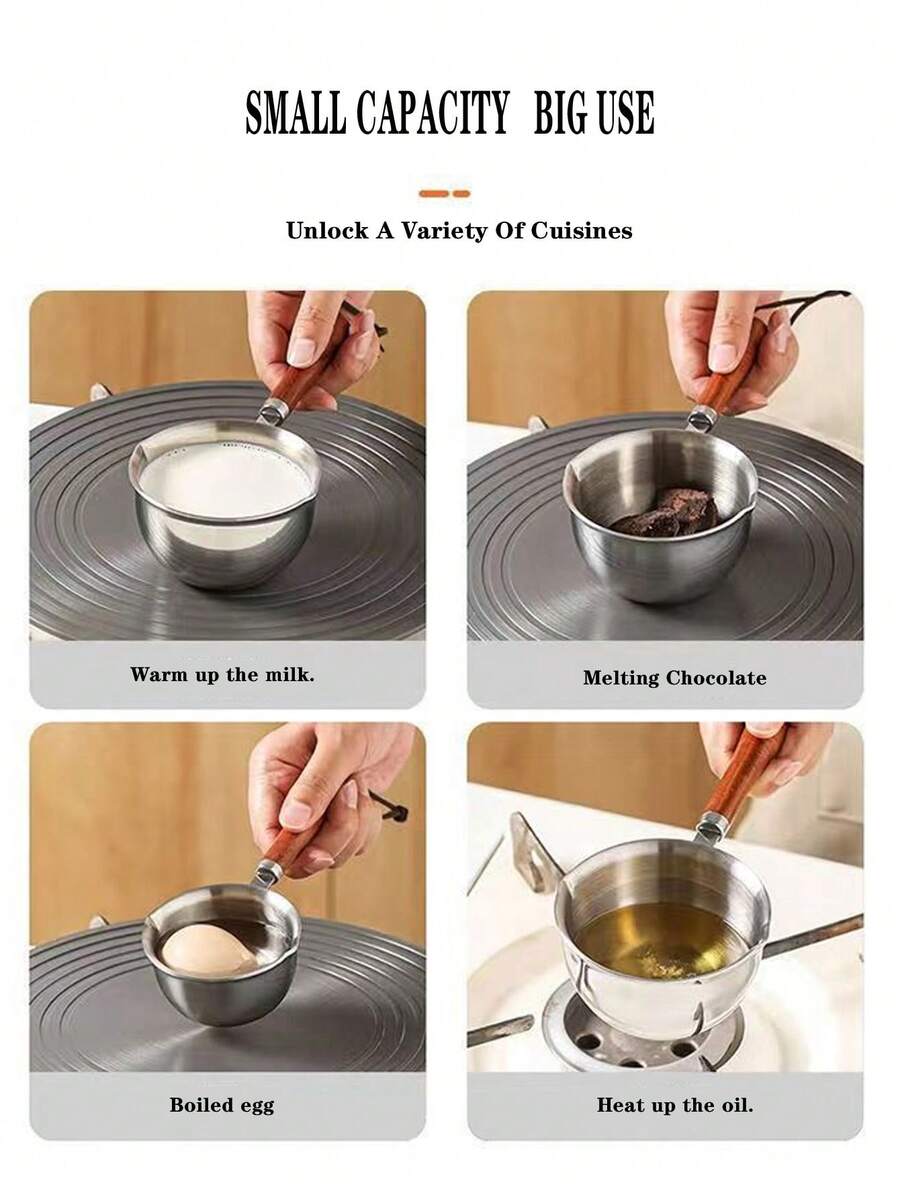 SMALL CAPACITY BIG USE

Unlock A Variety Of Cuisines

Warm up the milk.

Melting Chocolate

Boiled egg

Heat up the oil.